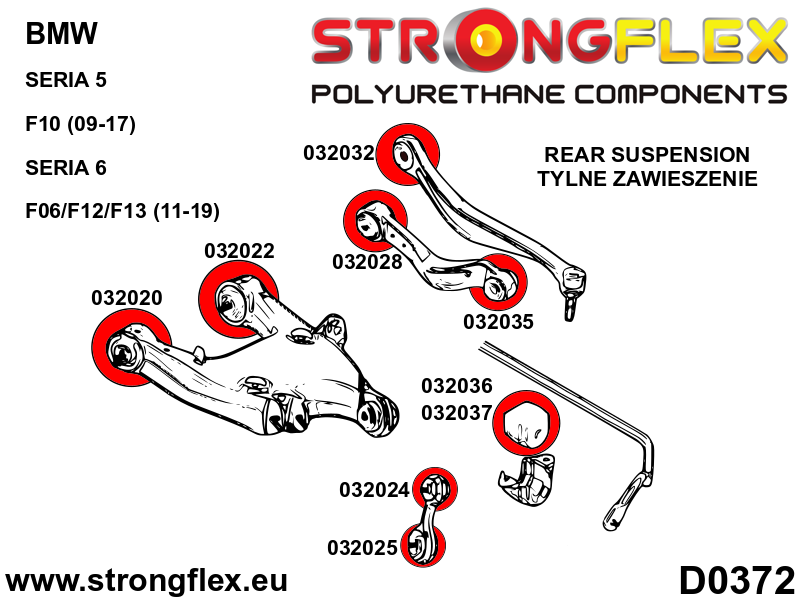 BMW

SERIA 5

F10 (09-17)

SERIA 6

F06/F12/F13 (11-19)

STRONGFLEX

POLYURETHANE COMPONENTS

REAR SUSPENSION
TYLNE ZAWIESZENIE

032032

032028

032035

032022

032020

032036

032037

032024

032025

www.strongflex.eu

D0372