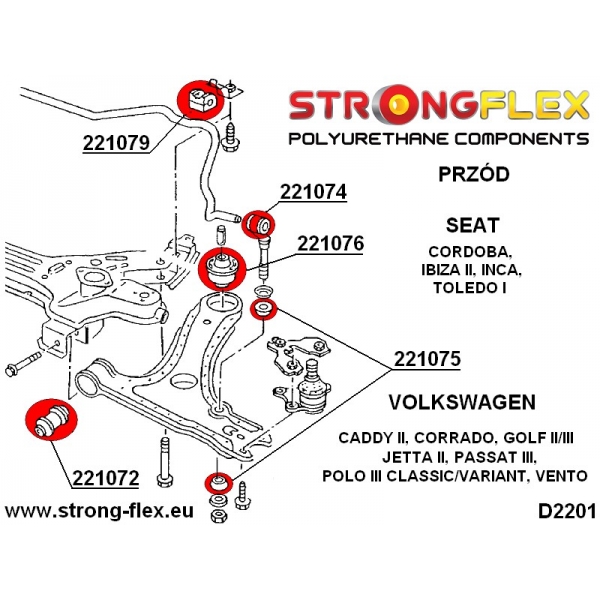 STRONGFLEX
POLYURETHANE COMPONENTS

PRZÓD

SEAT
CORDOBA,
IBIZA II, INCA,
TOLEDO I

VOLKSWAGEN
CADDY II, CORRADO, GOLF II/III
JETTA II, PASSAT III,
POLO III CLASSIC/VARIANT, VENTO

221079
221074
221076
221075
221072

www.strong-flex.eu
D2201