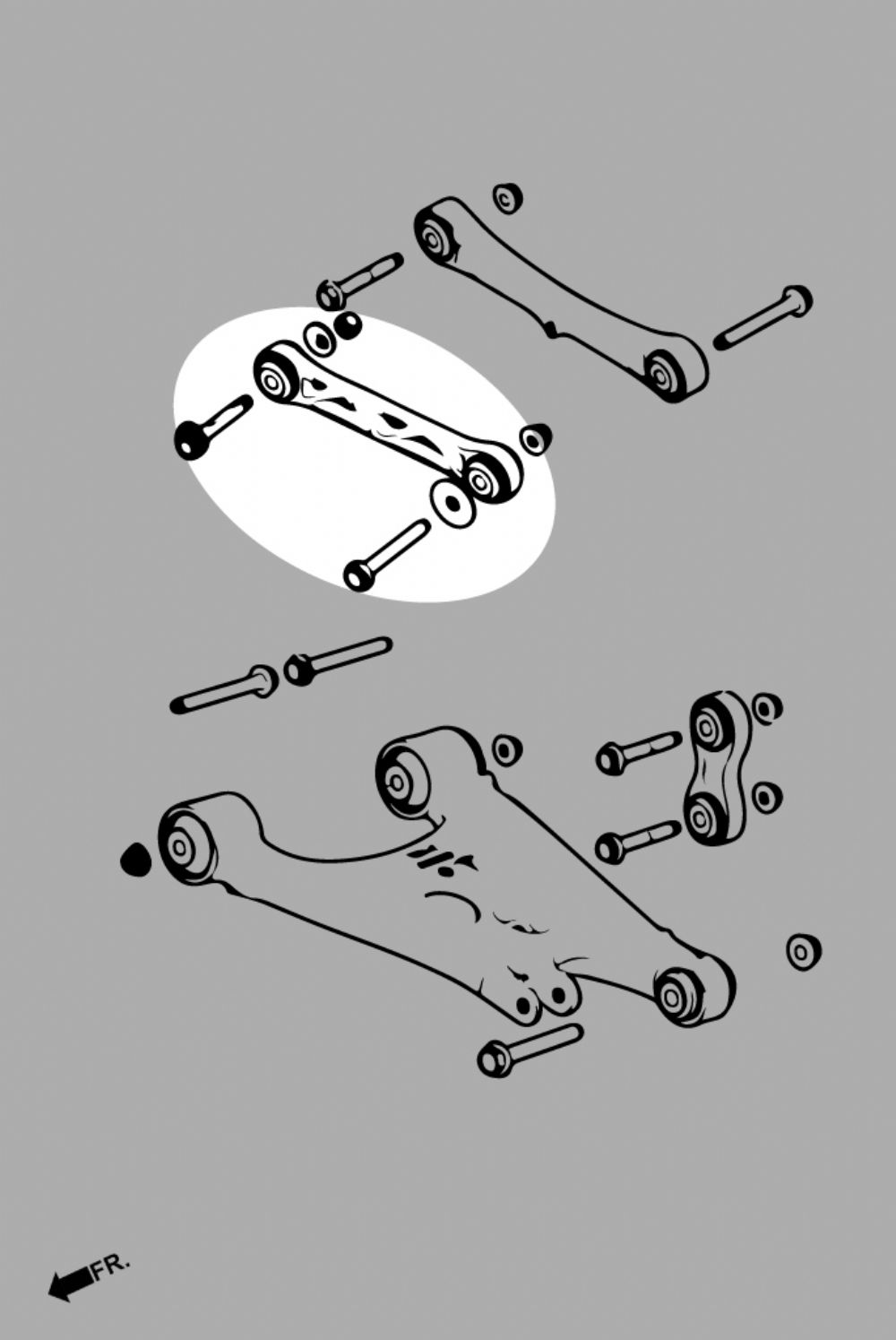 FR.