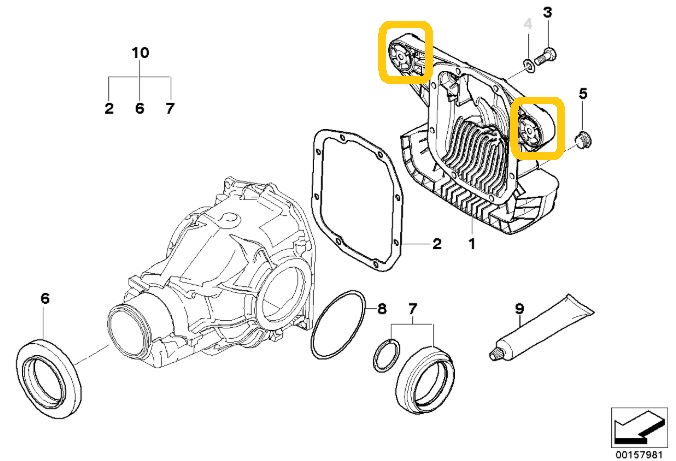 10
2 6 7
4 3
5
2
1
6
8
7
9
00157981