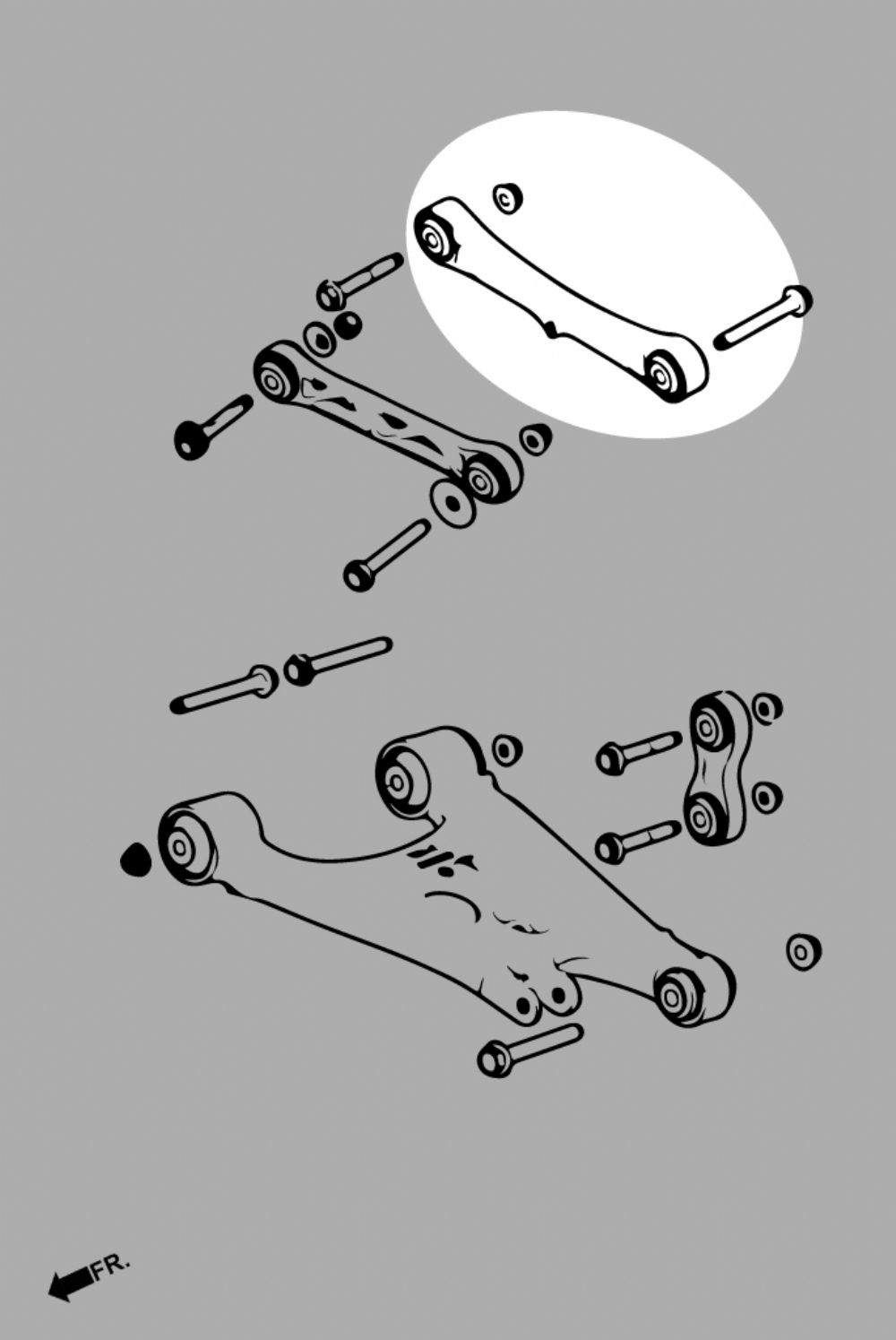 FR.