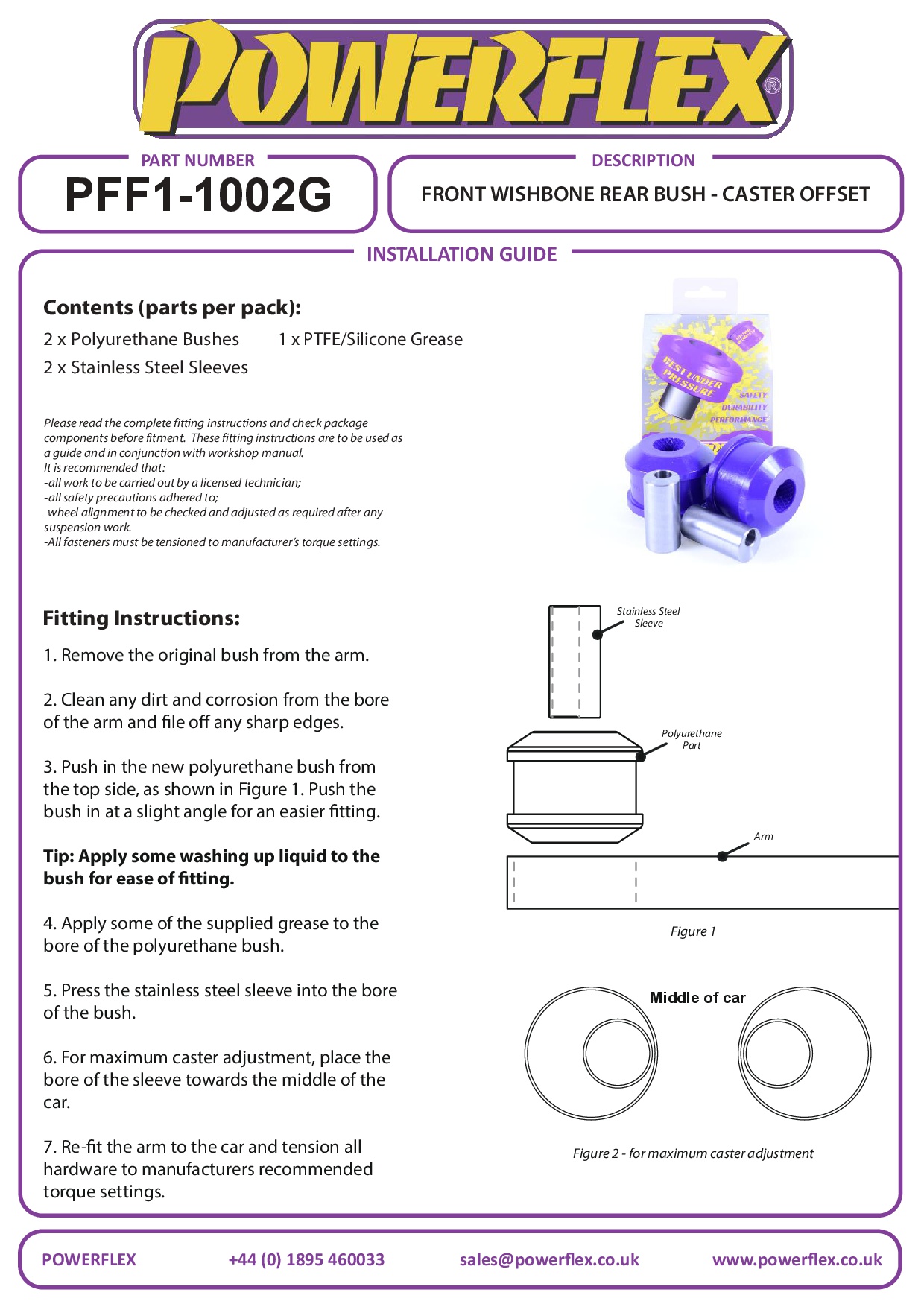 POWERFLEX®

PART NUMBER
PFF1-1002G

DESCRIPTION
FRONT WISHBONE REAR BUSH - CASTER OFFSET

INSTALLATION GUIDE

Contents (parts per pack):
2 x Polyurethane Bushes
1 x PTFE/Silicone Grease
2 x Stainless Steel Sleeves

Please read the complete fitting instructions and check package components before fitment. These fitting instructions are to be used as a guide and in conjunction with workshop manual.
It is recommended that:
-all work to be carried out by a licensed technician;
-all safety precautions adhered to;
-wheel alignment to be checked and adjusted as required after any suspension work.
-All fasteners must be tensioned to manufacturer's torque settings.

BEST UNDER PRESSURE
SAFETY
DURABILITY
PERFORMANCE

Fitting Instructions:
1. Remove the original bush from the arm.

2. Clean any dirt and corrosion from the bore of the arm and file off any sharp edges.

3. Push in the new polyurethane bush from the top side, as shown in Figure 1. Push the bush in at a slight angle for an easier fitting.

Tip: Apply some washing up liquid to the bush for ease of fitting.

4. Apply some of the supplied grease to the bore of the polyurethane bush.

5. Press the stainless steel sleeve into the bore of the bush.

6. For maximum caster adjustment, place the bore of the sleeve towards the middle of the car.

7. Re-fit the arm to the car and tension all hardware to manufacturers recommended torque settings.

Stainless Steel Sleeve
Polyurethane Part
Arm
Figure 1

Middle of car
Figure 2 - for maximum caster adjustment

POWERFLEX
+44 (0) 1895 460033
sales@powerflex.co.uk
www.powerflex.co.uk