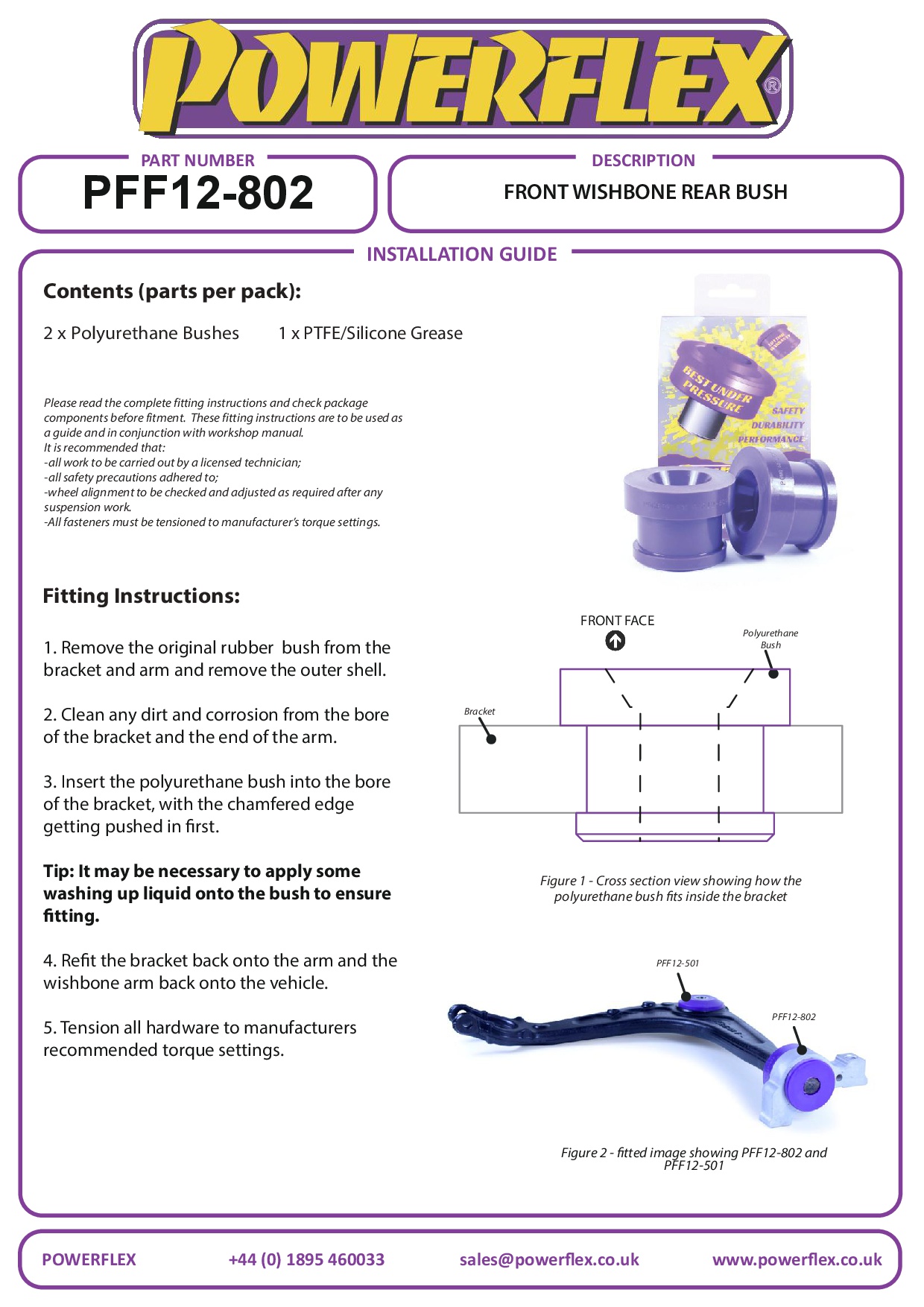 POWERFLEX®

PART NUMBER
PFF12-802

DESCRIPTION
FRONT WISHBONE REAR BUSH

INSTALLATION GUIDE

Contents (parts per pack):

2 x Polyurethane Bushes 1 x PTFE/Silicone Grease

Please read the complete fitting instructions and check package components before fitment. These fitting instructions are to be used as a guide and in conjunction with workshop manual.
It is recommended that:
-all work to be carried out by a licensed technician;
-all safety precautions adhered to;
-wheel alignment to be checked and adjusted as required after any suspension work.
-All fasteners must be tensioned to manufacturer's torque settings.

BEST UNDER PRESSURE
SAFETY
DURABILITY
PERFORMANCE

Fitting Instructions:

1. Remove the original rubber bush from the bracket and arm and remove the outer shell.

2. Clean any dirt and corrosion from the bore of the bracket and the end of the arm.

3. Insert the polyurethane bush into the bore of the bracket, with the chamfered edge getting pushed in first.

Tip: It may be necessary to apply some washing up liquid onto the bush to ensure fitting.

4. Refit the bracket back onto the arm and the wishbone arm back onto the vehicle.

5. Tension all hardware to manufacturers recommended torque settings.

FRONT FACE
Polyurethane Bush
Bracket

Figure 1 - Cross section view showing how the polyurethane bush fits inside the bracket

PFF12-501
PFF12-802

Figure 2 - fitted image showing PFF12-802 and PFF12-501

POWERFLEX +44 (0) 1895 460033 sales@powerflex.co.uk www.powerflex.co.uk