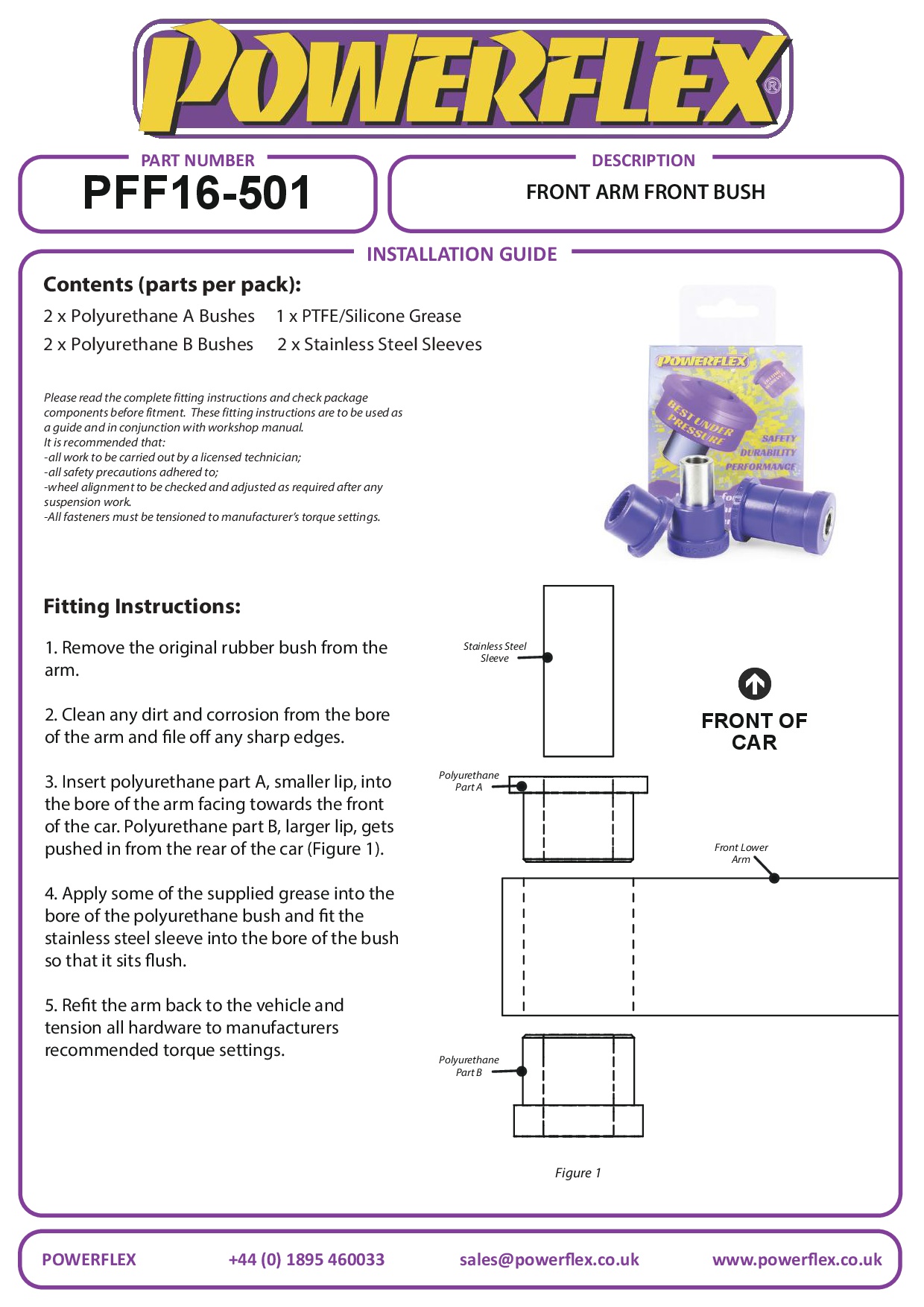 POWERFLEX®

PART NUMBER
PFF16-501

DESCRIPTION
FRONT ARM FRONT BUSH

INSTALLATION GUIDE

Contents (parts per pack):

2 x Polyurethane A Bushes  1 x PTFE/Silicone Grease
2 x Polyurethane B Bushes  2 x Stainless Steel Sleeves

Please read the complete fitting instructions and check package components before fitment. These fitting instructions are to be used as a guide and in conjunction with workshop manual.
It is recommended that:
-all work to be carried out by a licensed technician;
-all safety precautions adhered to;
-wheel alignment to be checked and adjusted as required after any suspension work.
-All fasteners must be tensioned to manufacturer's torque settings.

POWERFLEX
BEST UNDER PRESSURE
SAFETY
DURABILITY
PERFORMANCE

Fitting Instructions:

1. Remove the original rubber bush from the arm.

2. Clean any dirt and corrosion from the bore of the arm and file off any sharp edges.

3. Insert polyurethane part A, smaller lip, into the bore of the arm facing towards the front of the car. Polyurethane part B, larger lip, gets pushed in from the rear of the car (Figure 1).

4. Apply some of the supplied grease into the bore of the polyurethane bush and fit the stainless steel sleeve into the bore of the bush so that it sits flush.

5. Refit the arm back to the vehicle and tension all hardware to manufacturers recommended torque settings.

Stainless Steel Sleeve

FRONT OF CAR

Polyurethane Part A

Front Lower Arm

Polyurethane Part B

Figure 1

POWERFLEX  +44 (0) 1895 460033  sales@powerflex.co.uk  www.powerflex.co.uk