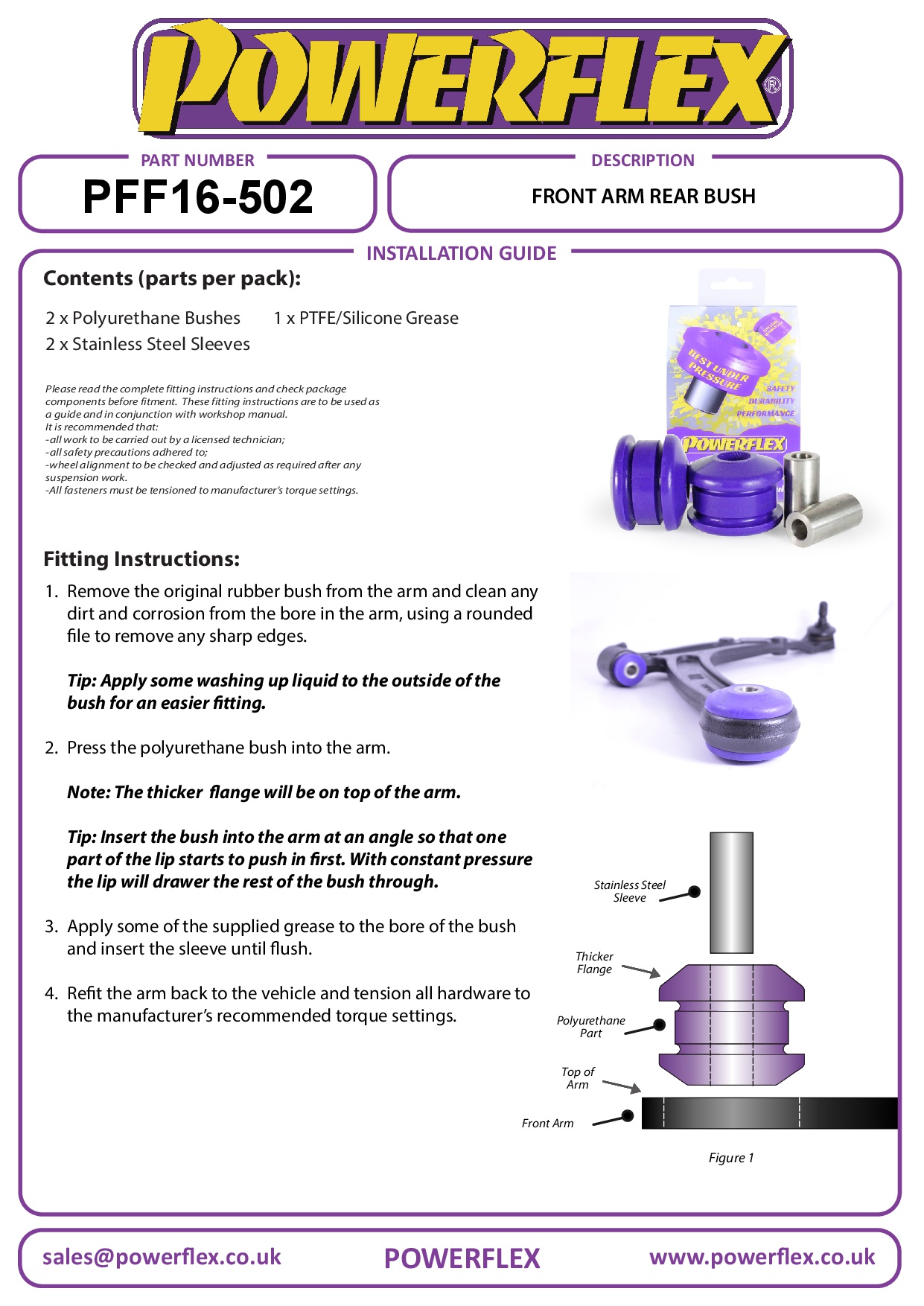 POWERFLEX®

PART NUMBER
PFF16-502

DESCRIPTION
FRONT ARM REAR BUSH

INSTALLATION GUIDE

Contents (parts per pack):

2 x Polyurethane Bushes
2 x Stainless Steel Sleeves
1 x PTFE/Silicone Grease

Please read the complete fitting instructions and check package components before fitment. These fitting instructions are to be used as a guide and in conjunction with workshop manual.
It is recommended that:
-all work to be carried out by a licensed technician;
-all safety precautions adhered to;
-wheel alignment to be checked and adjusted as required after any suspension work.
-All fasteners must be tensioned to manufacturer's torque settings.

BEST UNDER PRESSURE
SAFETY
DURABILITY
PERFORMANCE
POWERFLEX

Fitting Instructions:

1. Remove the original rubber bush from the arm and clean any dirt and corrosion from the bore in the arm, using a rounded file to remove any sharp edges.

Tip: Apply some washing up liquid to the outside of the bush for an easier fitting.

2. Press the polyurethane bush into the arm.

Note: The thicker flange will be on top of the arm.

Tip: Insert the bush into the arm at an angle so that one part of the lip starts to push in first. With constant pressure the lip will drawer the rest of the bush through.

3. Apply some of the supplied grease to the bore of the bush and insert the sleeve until flush.

4. Refit the arm back to the vehicle and tension all hardware to the manufacturer's recommended torque settings.

Stainless Steel Sleeve
Thicker Flange
Polyurethane Part
Top of Arm
Front Arm

Figure 1

sales@powerflex.co.uk
POWERFLEX
www.powerflex.co.uk