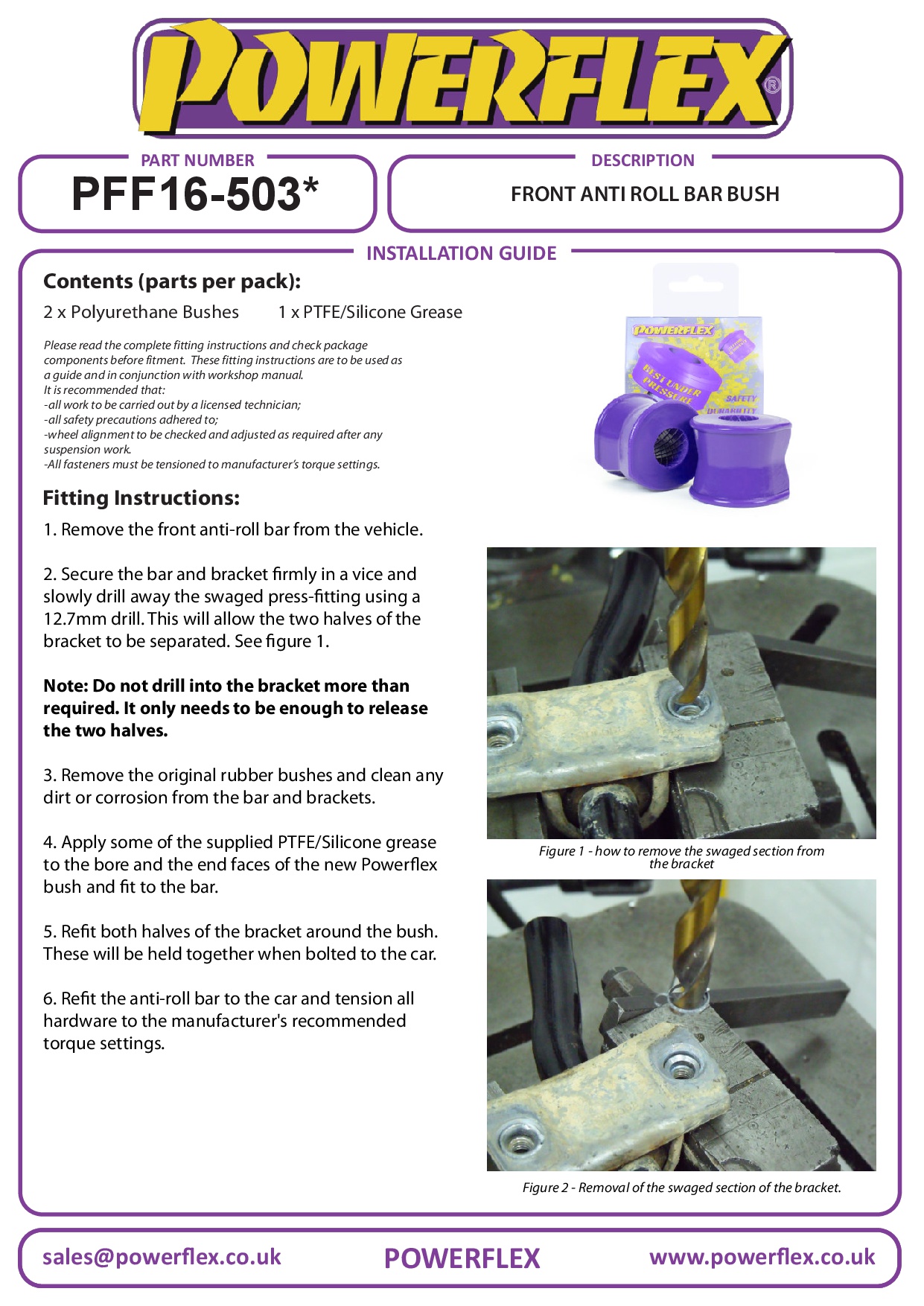 POWERFLEX®

PART NUMBER
PFF16-503*

DESCRIPTION
FRONT ANTI ROLL BAR BUSH

INSTALLATION GUIDE

Contents (parts per pack):
2 x Polyurethane Bushes 1 x PTFE/Silicone Grease

Please read the complete fitting instructions and check package components before fitment. These fitting instructions are to be used as a guide and in conjunction with workshop manual.
It is recommended that:
-all work to be carried out by a licensed technician;
-all safety precautions adhered to;
-wheel alignment to be checked and adjusted as required after any suspension work.
-All fasteners must be tensioned to manufacturer's torque settings.

POWERFLEX
BEST UNDER PRESSURE
SAFETY
DURABILITY

Fitting Instructions:
1. Remove the front anti-roll bar from the vehicle.

2. Secure the bar and bracket firmly in a vice and slowly drill away the swaged press-fitting using a 12.7mm drill. This will allow the two halves of the bracket to be separated. See figure 1.

Note: Do not drill into the bracket more than required. It only needs to be enough to release the two halves.

3. Remove the original rubber bushes and clean any dirt or corrosion from the bar and brackets.

4. Apply some of the supplied PTFE/Silicone grease to the bore and the end faces of the new Powerflex bush and fit to the bar.

5. Refit both halves of the bracket around the bush. These will be held together when bolted to the car.

6. Refit the anti-roll bar to the car and tension all hardware to the manufacturer's recommended torque settings.

Figure 1 - how to remove the swaged section from the bracket

Figure 2 - Removal of the swaged section of the bracket.

sales@powerflex.co.uk POWERFLEX www.powerflex.co.uk