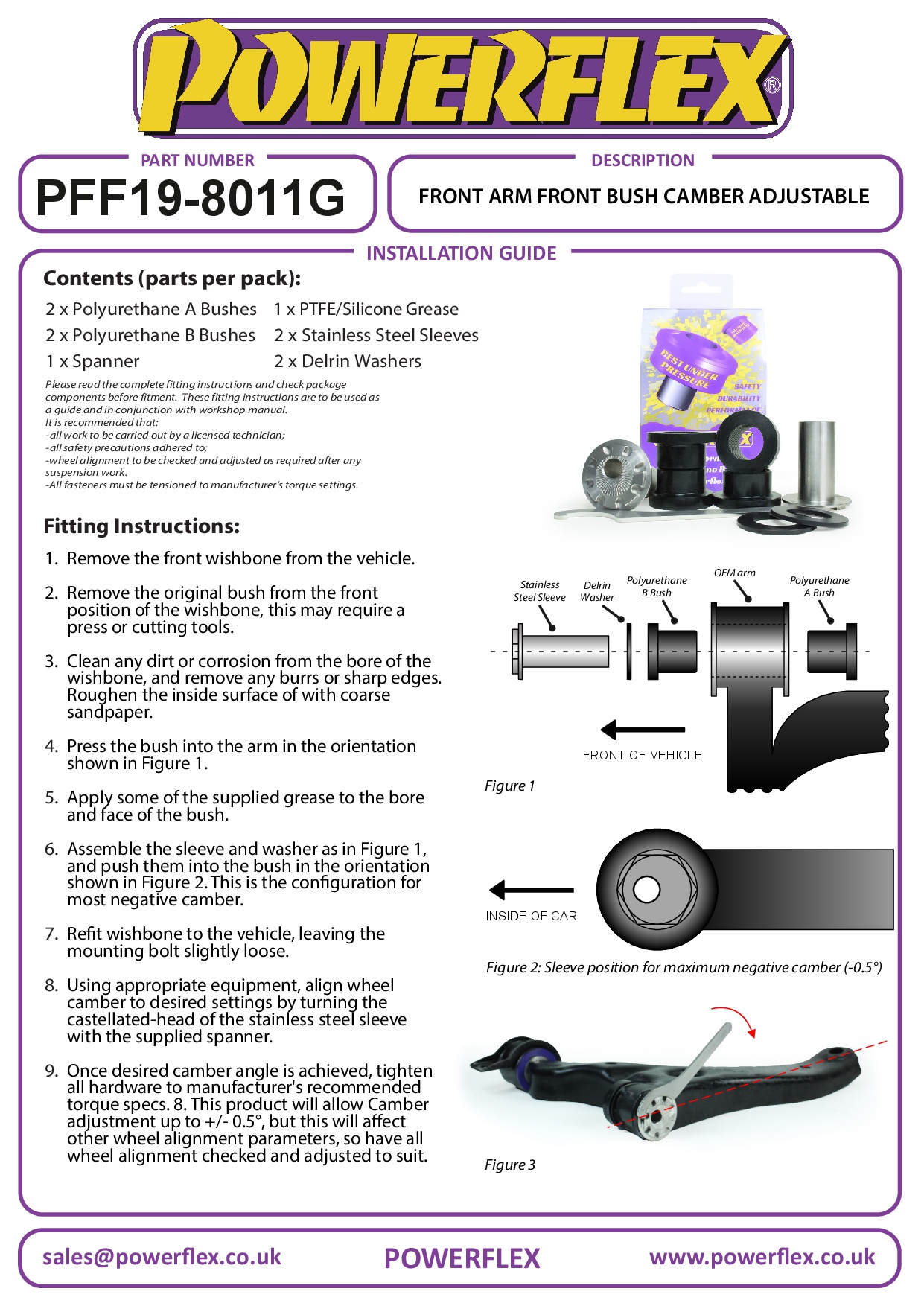 POWERFLEX®

PART NUMBER
PFF19-8011G

DESCRIPTION
FRONT ARM FRONT BUSH CAMBER ADJUSTABLE

INSTALLATION GUIDE

Contents (parts per pack):

2 x Polyurethane A Bushes
2 x Polyurethane B Bushes
1 x Spanner

1 x PTFE/Silicone Grease
2 x Stainless Steel Sleeves
2 x Delrin Washers

Please read the complete fitting instructions and check package components before fitment. These fitting instructions are to be used as a guide and in conjunction with workshop manual.
It is recommended that:
-all work to be carried out by a licensed technician;
-all safety precautions adhered to;
-wheel alignment to be checked and adjusted as required after any suspension work.
-All fasteners must be tensioned to manufacturer's torque settings.

BEST UNDER PRESSURE
SAFETY
DURABILITY
PERFORMANCE

Fitting Instructions:

1. Remove the front wishbone from the vehicle.

2. Remove the original bush from the front position of the wishbone, this may require a press or cutting tools.

3. Clean any dirt or corrosion from the bore of the wishbone, and remove any burrs or sharp edges. Roughen the inside surface of with coarse sandpaper.

4. Press the bush into the arm in the orientation shown in Figure 1.

5. Apply some of the supplied grease to the bore and face of the bush.

6. Assemble the sleeve and washer as in Figure 1, and push them into the bush in the orientation shown in Figure 2. This is the configuration for most negative camber.

7. Refit wishbone to the vehicle, leaving the mounting bolt slightly loose.

8. Using appropriate equipment, align wheel camber to desired settings by turning the castellated-head of the stainless steel sleeve with the supplied spanner.

9. Once desired camber angle is achieved, tighten all hardware to manufacturer's recommended torque specs. 8. This product will allow Camber adjustment up to +/- 0.5°, but this will affect other wheel alignment parameters, so have all wheel alignment checked and adjusted to suit.

Stainless Steel Sleeve
Delrin Washer
Polyurethane B Bush
OEM arm
Polyurethane A Bush
FRONT OF VEHICLE
Figure 1

INSIDE OF CAR
Figure 2: Sleeve position for maximum negative camber (-0.5°)

Figure 3

sales@powerflex.co.uk
POWERFLEX
www.powerflex.co.uk