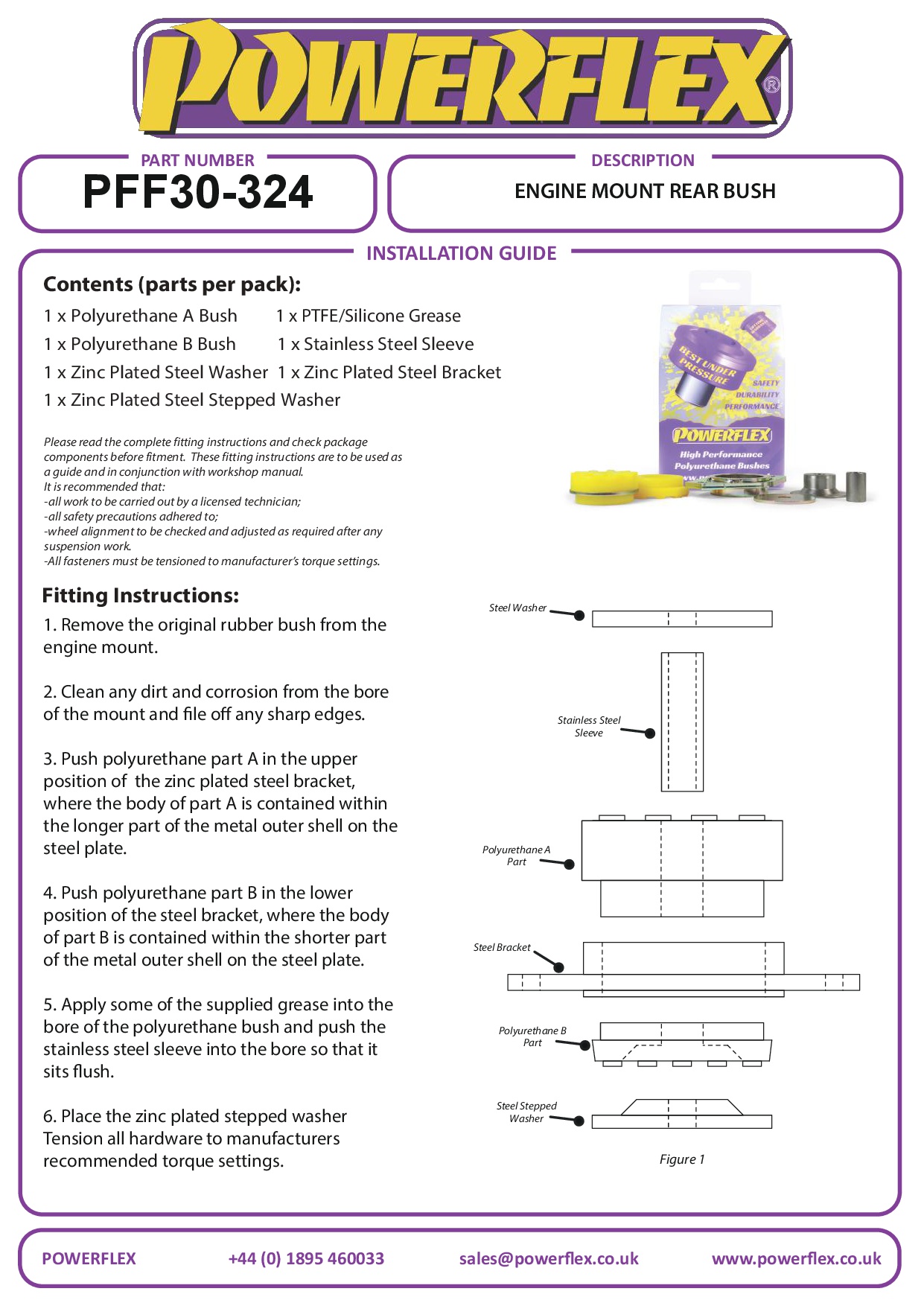 POWERFLEX®

PART NUMBER
PFF30-324

DESCRIPTION
ENGINE MOUNT REAR BUSH

INSTALLATION GUIDE

Contents (parts per pack):

1 x Polyurethane A Bush
1 x Polyurethane B Bush
1 x Zinc Plated Steel Washer
1 x Zinc Plated Steel Stepped Washer

1 x PTFE/Silicone Grease
1 x Stainless Steel Sleeve
1 x Zinc Plated Steel Bracket

BEST UNDER PRESSURE
SAFETY
DURABILITY
PERFORMANCE
POWERFLEX
High Performance Polyurethane Bushes

Please read the complete fitting instructions and check package components before fitment. These fitting instructions are to be used as a guide and in conjunction with workshop manual.
It is recommended that:
-all work to be carried out by a licensed technician;
-all safety precautions adhered to;
-wheel alignment to be checked and adjusted as required after any suspension work.
-All fasteners must be tensioned to manufacturer's torque settings.

Fitting Instructions:

1. Remove the original rubber bush from the engine mount.

2. Clean any dirt and corrosion from the bore of the mount and file off any sharp edges.

3. Push polyurethane part A in the upper position of the zinc plated steel bracket, where the body of part A is contained within the longer part of the metal outer shell on the steel plate.

4. Push polyurethane part B in the lower position of the steel bracket, where the body of part B is contained within the shorter part of the metal outer shell on the steel plate.

5. Apply some of the supplied grease into the bore of the polyurethane bush and push the stainless steel sleeve into the bore so that it sits flush.

6. Place the zinc plated stepped washer Tension all hardware to manufacturers recommended torque settings.

Steel Washer
Stainless Steel Sleeve
Polyurethane A Part
Steel Bracket
Polyurethane B Part
Steel Stepped Washer
Figure 1

POWERFLEX +44 (0) 1895 460033 sales@powerflex.co.uk www.powerflex.co.uk