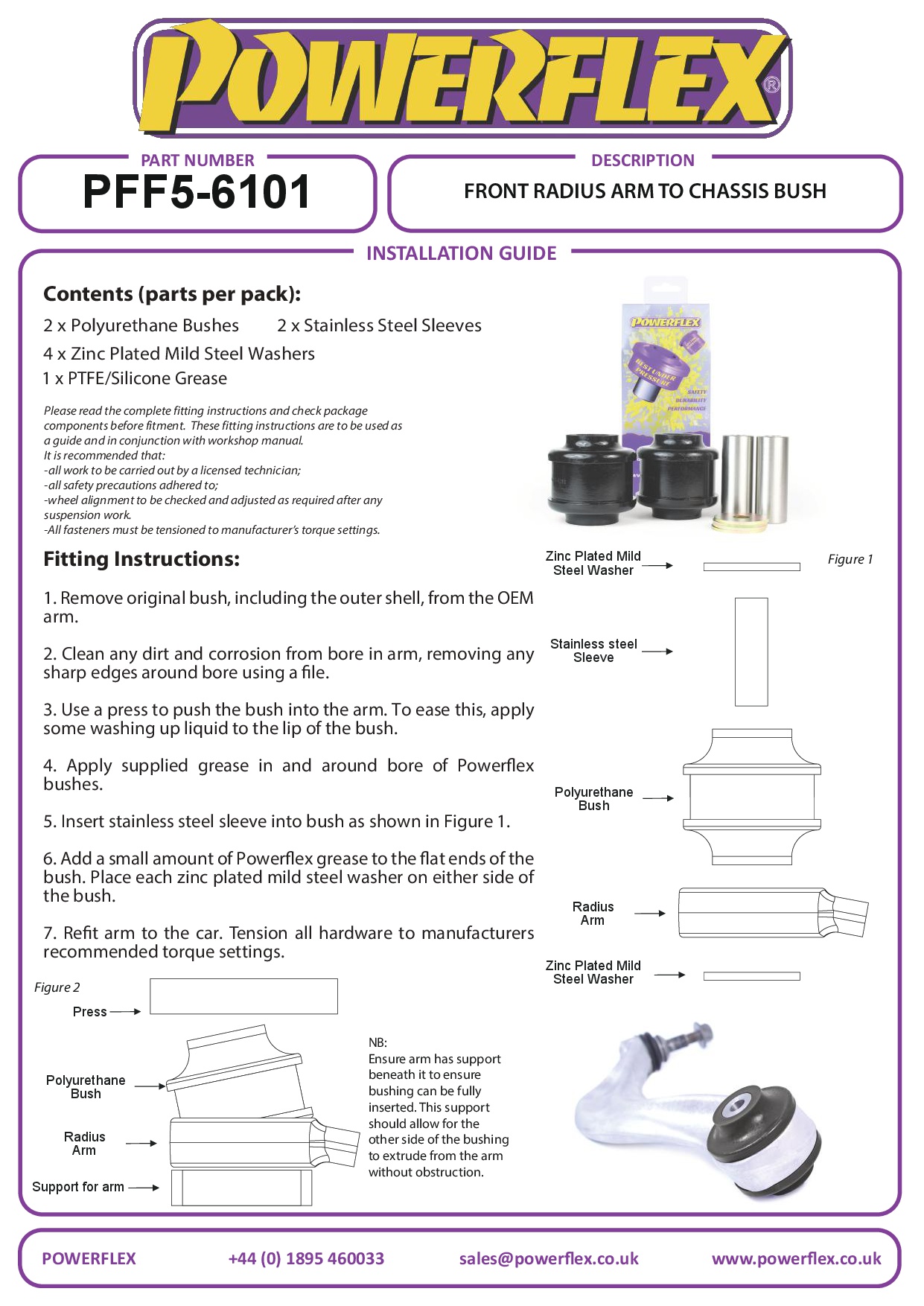 POWERFLEX®

PART NUMBER
PFF5-6101

DESCRIPTION
FRONT RADIUS ARM TO CHASSIS BUSH

INSTALLATION GUIDE

Contents (parts per pack):
2 x Polyurethane Bushes 2 x Stainless Steel Sleeves
4 x Zinc Plated Mild Steel Washers
1 x PTFE/Silicone Grease

Please read the complete fitting instructions and check package components before fitment. These fitting instructions are to be used as a guide and in conjunction with workshop manual.
It is recommended that:
-all work to be carried out by a licensed technician;
-all safety precautions adhered to;
-wheel alignment to be checked and adjusted as required after any suspension work.
-All fasteners must be tensioned to manufacturer's torque settings.

POWERFLEX
BEST UNDER PRESSURE
SAFETY
DURABILITY
PERFORMANCE

Fitting Instructions:

1. Remove original bush, including the outer shell, from the OEM arm.

2. Clean any dirt and corrosion from bore in arm, removing any sharp edges around bore using a file.

3. Use a press to push the bush into the arm. To ease this, apply some washing up liquid to the lip of the bush.

4. Apply supplied grease in and around bore of Powerflex bushes.

5. Insert stainless steel sleeve into bush as shown in Figure 1.

6. Add a small amount of Powerflex grease to the flat ends of the bush. Place each zinc plated mild steel washer on either side of the bush.

7. Refit arm to the car. Tension all hardware to manufacturers recommended torque settings.

Figure 1
Zinc Plated Mild Steel Washer
Stainless steel Sleeve
Polyurethane Bush
Radius Arm
Zinc Plated Mild Steel Washer

Figure 2
Press
Polyurethane Bush
Radius Arm
Support for arm

NB:
Ensure arm has support beneath it to ensure bushing can be fully inserted. This support should allow for the other side of the bushing to extrude from the arm without obstruction.

POWERFLEX +44 (0) 1895 460033 sales@powerflex.co.uk www.powerflex.co.uk