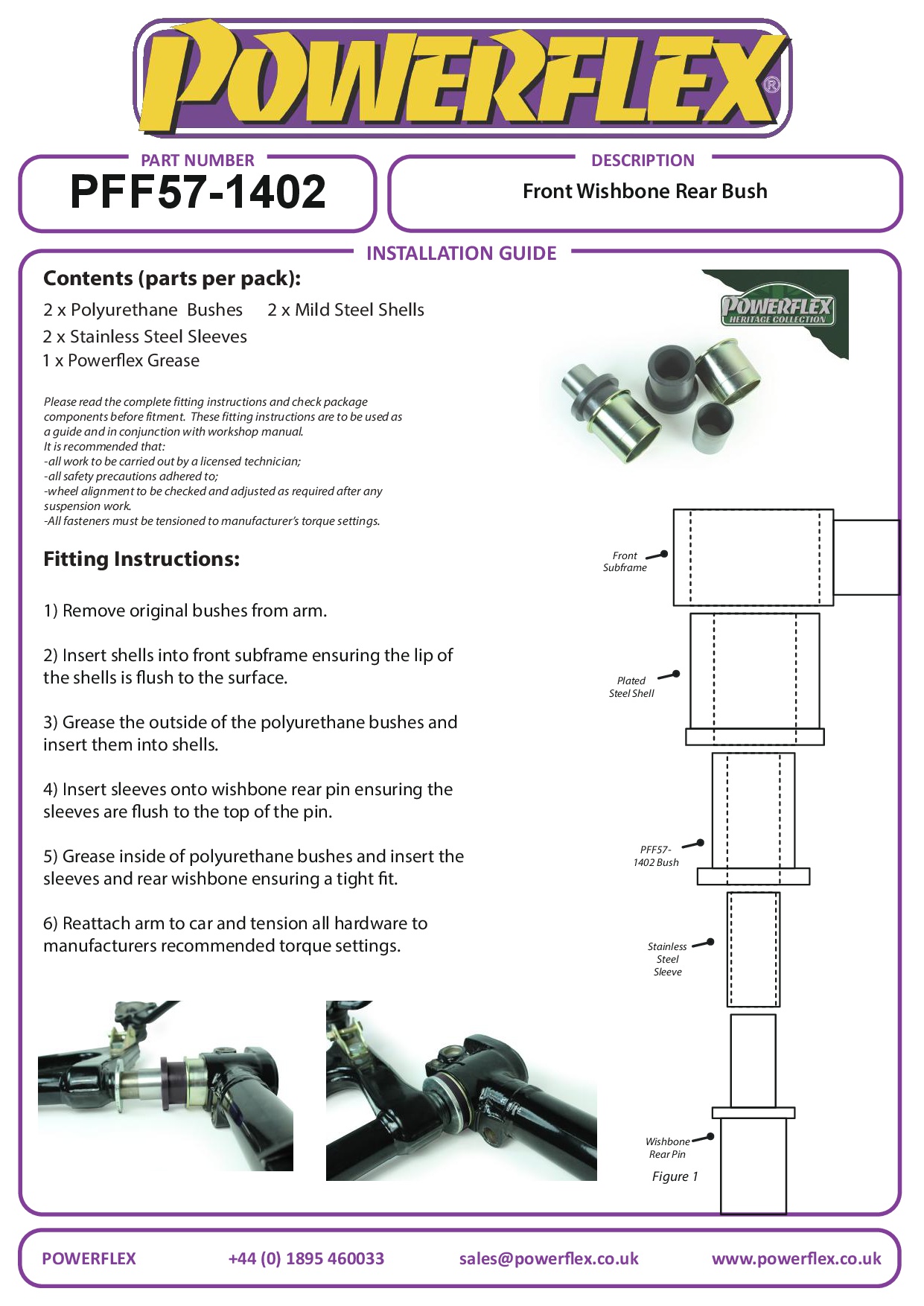 POWERFLEX®

PART NUMBER
PFF57-1402

DESCRIPTION
Front Wishbone Rear Bush

INSTALLATION GUIDE

Contents (parts per pack):
2 x Polyurethane Bushes 2 x Mild Steel Shells
2 x Stainless Steel Sleeves
1 x Powerflex Grease

POWERFLEX HERITAGE COLLECTION

Please read the complete fitting instructions and check package components before fitment. These fitting instructions are to be used as a guide and in conjunction with workshop manual.
It is recommended that:
-all work to be carried out by a licensed technician;
-all safety precautions adhered to;
-wheel alignment to be checked and adjusted as required after any suspension work.
-All fasteners must be tensioned to manufacturer's torque settings.

Fitting Instructions:

1) Remove original bushes from arm.

2) Insert shells into front subframe ensuring the lip of the shells is flush to the surface.

3) Grease the outside of the polyurethane bushes and insert them into shells.

4) Insert sleeves onto wishbone rear pin ensuring the sleeves are flush to the top of the pin.

5) Grease inside of polyurethane bushes and insert the sleeves and rear wishbone ensuring a tight fit.

6) Reattach arm to car and tension all hardware to manufacturers recommended torque settings.

Front Subframe
Plated Steel Shell
PFF57-1402 Bush
Stainless Steel Sleeve
Wishbone Rear Pin
Figure 1

POWERFLEX +44 (0) 1895 460033 sales@powerflex.co.uk www.powerflex.co.uk