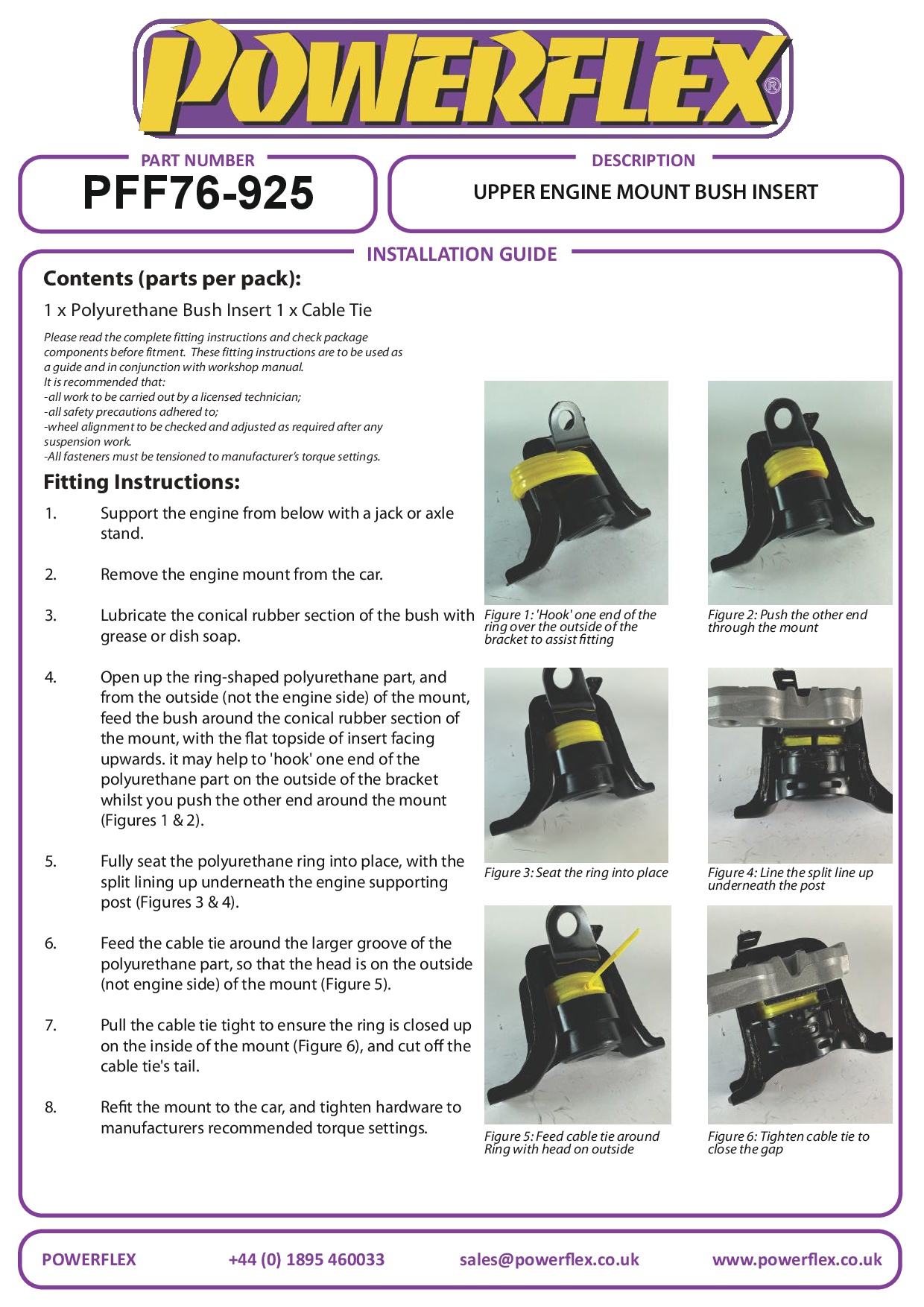 POWERFLEX®

PART NUMBER
PFF76-925

DESCRIPTION
UPPER ENGINE MOUNT BUSH INSERT

INSTALLATION GUIDE

Contents (parts per pack):

1 x Polyurethane Bush Insert 1 x Cable Tie

Please read the complete fitting instructions and check package components before fitment. These fitting instructions are to be used as a guide and in conjunction with workshop manual.
It is recommended that:
-all work to be carried out by a licensed technician;
-all safety precautions adhered to;
-wheel alignment to be checked and adjusted as required after any suspension work.
-All fasteners must be tensioned to manufacturer's torque settings.

Fitting Instructions:

1. Support the engine from below with a jack or axle stand.

2. Remove the engine mount from the car.

3. Lubricate the conical rubber section of the bush with grease or dish soap.

4. Open up the ring-shaped polyurethane part, and from the outside (not the engine side) of the mount, feed the bush around the conical rubber section of the mount, with the flat topside of insert facing upwards. it may help to 'hook' one end of the polyurethane part on the outside of the bracket whilst you push the other end around the mount (Figures 1 & 2).

5. Fully seat the polyurethane ring into place, with the split lining up underneath the engine supporting post (Figures 3 & 4).

6. Feed the cable tie around the larger groove of the polyurethane part, so that the head is on the outside (not engine side) of the mount (Figure 5).

7. Pull the cable tie tight to ensure the ring is closed up on the inside of the mount (Figure 6), and cut off the cable tie's tail.

8. Refit the mount to the car, and tighten hardware to manufacturers recommended torque settings.

Figure 1: 'Hook' one end of the ring over the outside of the bracket to assist fitting

Figure 2: Push the other end through the mount

Figure 3: Seat the ring into place

Figure 4: Line the split line up underneath the post

Figure 5: Feed cable tie around Ring with head on outside

Figure 6: Tighten cable tie to close the gap

POWERFLEX +44 (0) 1895 460033 sales@powerflex.co.uk www.powerflex.co.uk