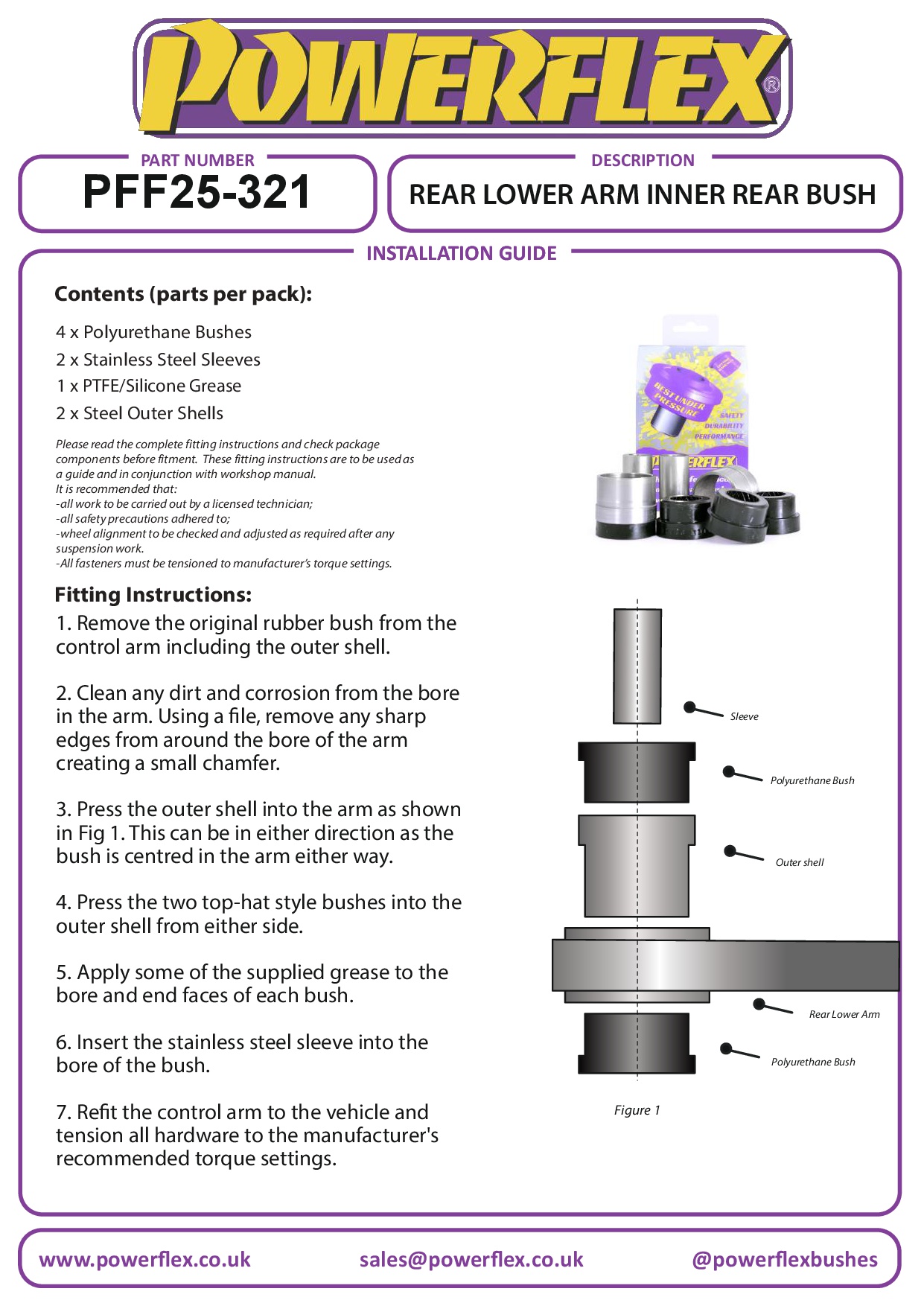 POWERFLEX®

PART NUMBER
PFF25-321

DESCRIPTION
REAR LOWER ARM INNER REAR BUSH

INSTALLATION GUIDE

Contents (parts per pack):

4 x Polyurethane Bushes
2 x Stainless Steel Sleeves
1 x PTFE/Silicone Grease
2 x Steel Outer Shells

Please read the complete fitting instructions and check package components before fitment. These fitting instructions are to be used as a guide and in conjunction with workshop manual.
It is recommended that:
-all work to be carried out by a licensed technician;
-all safety precautions adhered to;
-wheel alignment to be checked and adjusted as required after any suspension work.
-All fasteners must be tensioned to manufacturer's torque settings.

BEST UNDER PRESSURE
SAFETY
DURABILITY
PERFORMANCE
POWERFLEX

Fitting Instructions:
1. Remove the original rubber bush from the control arm including the outer shell.

2. Clean any dirt and corrosion from the bore in the arm. Using a file, remove any sharp edges from around the bore of the arm creating a small chamfer.

3. Press the outer shell into the arm as shown in Fig 1. This can be in either direction as the bush is centred in the arm either way.

4. Press the two top-hat style bushes into the outer shell from either side.

5. Apply some of the supplied grease to the bore and end faces of each bush.

6. Insert the stainless steel sleeve into the bore of the bush.

7. Refit the control arm to the vehicle and tension all hardware to the manufacturer's recommended torque settings.

Sleeve
Polyurethane Bush
Outer shell
Rear Lower Arm
Polyurethane Bush
Figure 1

www.powerflex.co.uk
sales@powerflex.co.uk
@powerflexbushes