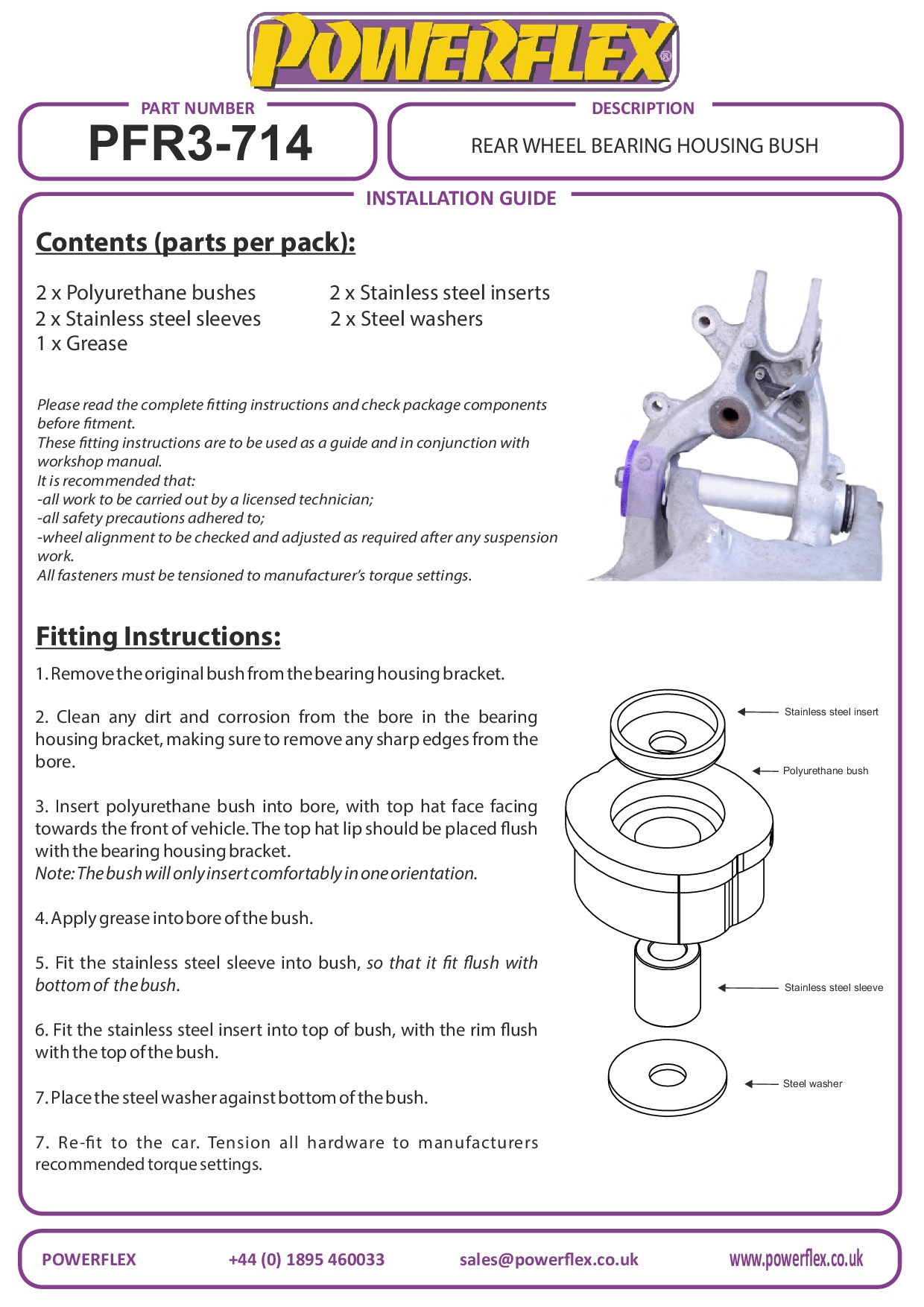 POWERFLEX®

PART NUMBER
PFR3-714

DESCRIPTION
REAR WHEEL BEARING HOUSING BUSH

INSTALLATION GUIDE

Contents (parts per pack):

2 x Polyurethane bushes
2 x Stainless steel sleeves
1 x Grease

2 x Stainless steel inserts
2 x Steel washers

Please read the complete fitting instructions and check package components before fitment.
These fitting instructions are to be used as a guide and in conjunction with workshop manual.
It is recommended that:
-all work to be carried out by a licensed technician;
-all safety precautions adhered to;
-wheel alignment to be checked and adjusted as required after any suspension work.
All fasteners must be tensioned to manufacturer's torque settings.

Fitting Instructions:

1. Remove the original bush from the bearing housing bracket.

2. Clean any dirt and corrosion from the bore in the bearing housing bracket, making sure to remove any sharp edges from the bore.

3. Insert polyurethane bush into bore, with top hat face facing towards the front of vehicle. The top hat lip should be placed flush with the bearing housing bracket.
Note: The bush will only insert comfortably in one orientation.

4. Apply grease into bore of the bush.

5. Fit the stainless steel sleeve into bush, so that it fit flush with bottom of the bush.

6. Fit the stainless steel insert into top of bush, with the rim flush with the top of the bush.

7. Place the steel washer against bottom of the bush.

7. Re-fit to the car. Tension all hardware to manufacturers recommended torque settings.

Stainless steel insert
Polyurethane bush
Stainless steel sleeve
Steel washer

POWERFLEX    +44 (0) 1895 460033    sales@powerflex.co.uk    www.powerflex.co.uk