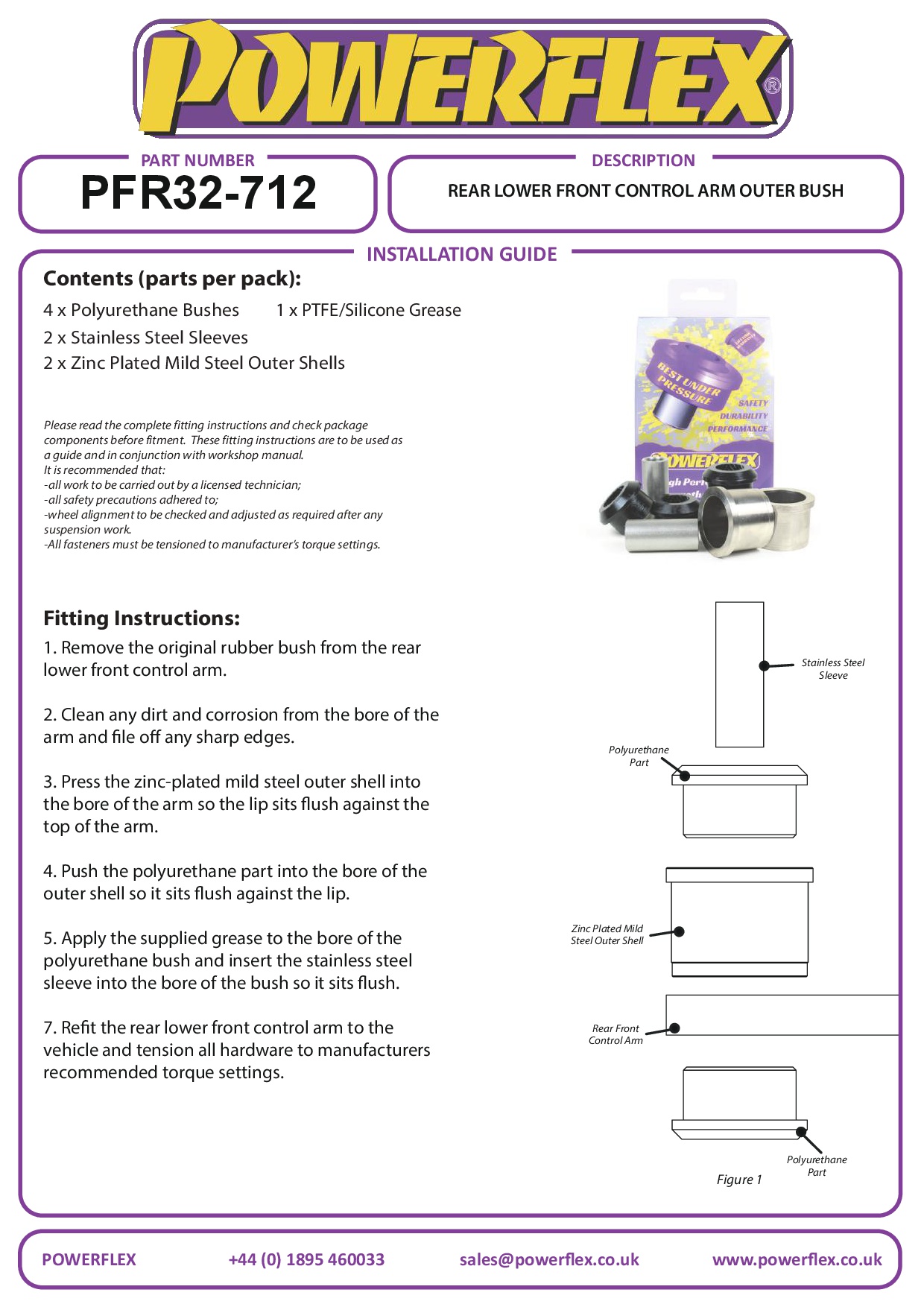 POWERFLEX®

PART NUMBER
PFR32-712

DESCRIPTION
REAR LOWER FRONT CONTROL ARM OUTER BUSH

INSTALLATION GUIDE

Contents (parts per pack):

4 x Polyurethane Bushes 1 x PTFE/Silicone Grease
2 x Stainless Steel Sleeves
2 x Zinc Plated Mild Steel Outer Shells

Please read the complete fitting instructions and check package components before fitment. These fitting instructions are to be used as a guide and in conjunction with workshop manual.
It is recommended that:
-all work to be carried out by a licensed technician;
-all safety precautions adhered to;
-wheel alignment to be checked and adjusted as required after any suspension work.
-All fasteners must be tensioned to manufacturer's torque settings.

BEST UNDER PRESSURE
SAFETY
DURABILITY
PERFORMANCE
POWERFLEX

Fitting Instructions:

1. Remove the original rubber bush from the rear lower front control arm.

2. Clean any dirt and corrosion from the bore of the arm and file off any sharp edges.

3. Press the zinc-plated mild steel outer shell into the bore of the arm so the lip sits flush against the top of the arm.

4. Push the polyurethane part into the bore of the outer shell so it sits flush against the lip.

5. Apply the supplied grease to the bore of the polyurethane bush and insert the stainless steel sleeve into the bore of the bush so it sits flush.

7. Refit the rear lower front control arm to the vehicle and tension all hardware to manufacturers recommended torque settings.

Stainless Steel Sleeve

Polyurethane Part

Zinc Plated Mild Steel Outer Shell

Rear Front Control Arm

Polyurethane Part

Figure 1

POWERFLEX +44 (0) 1895 460033 sales@powerflex.co.uk www.powerflex.co.uk