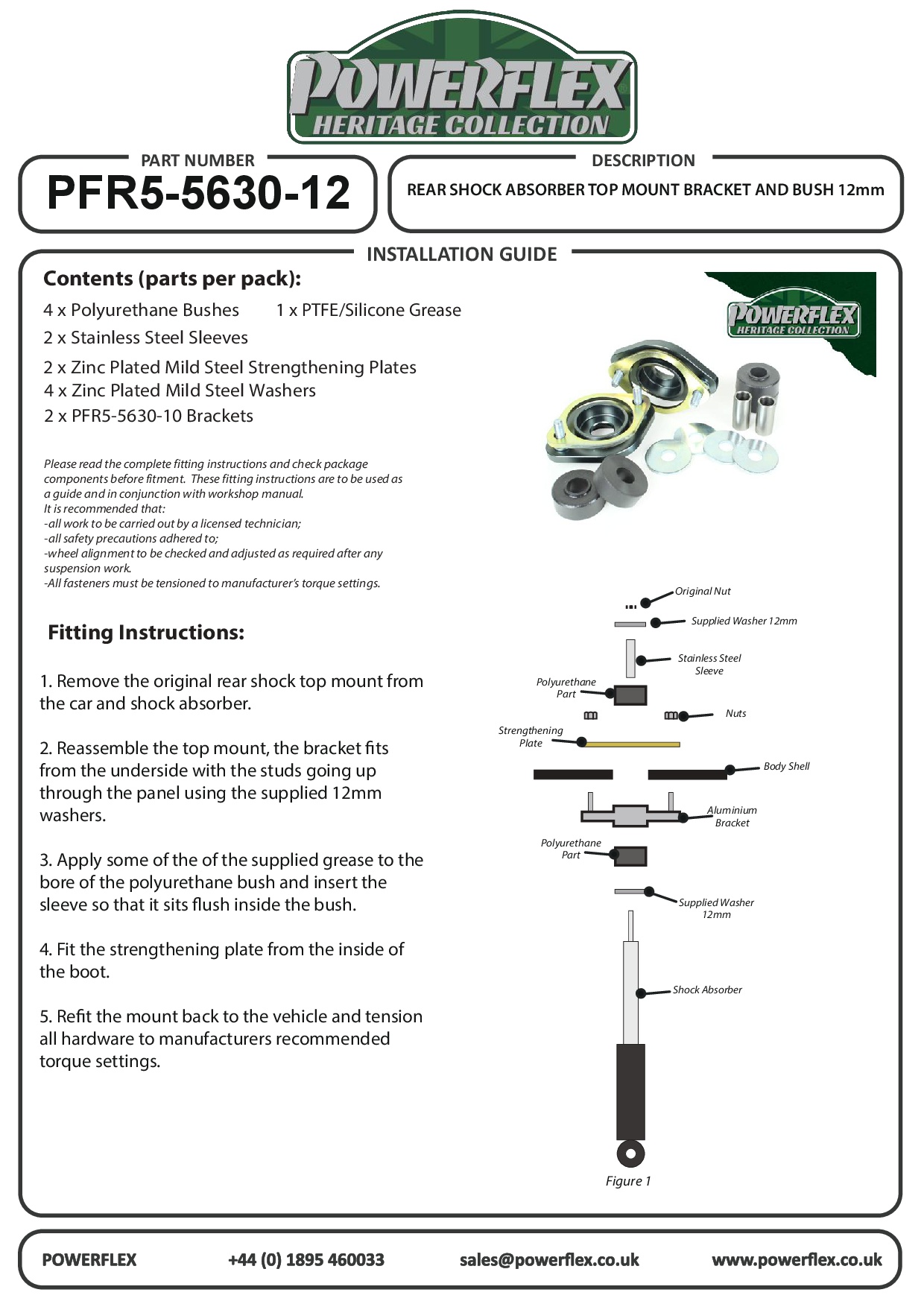 POWERFLEX
HERITAGE COLLECTION

PART NUMBER
PFR5-5630-12

DESCRIPTION
REAR SHOCK ABSORBER TOP MOUNT BRACKET AND BUSH 12mm

INSTALLATION GUIDE

Contents (parts per pack):
4 x Polyurethane Bushes 1 x PTFE/Silicone Grease
2 x Stainless Steel Sleeves
2 x Zinc Plated Mild Steel Strengthening Plates
4 x Zinc Plated Mild Steel Washers
2 x PFR5-5630-10 Brackets

POWERFLEX
HERITAGE COLLECTION

Please read the complete fitting instructions and check package components before fitment. These fitting instructions are to be used as a guide and in conjunction with workshop manual.
It is recommended that:
-all work to be carried out by a licensed technician;
-all safety precautions adhered to;
-wheel alignment to be checked and adjusted as required after any suspension work.
-All fasteners must be tensioned to manufacturer's torque settings.

Fitting Instructions:

1. Remove the original rear shock top mount from the car and shock absorber.

2. Reassemble the top mount, the bracket fits from the underside with the studs going up through the panel using the supplied 12mm washers.

3. Apply some of the of the supplied grease to the bore of the polyurethane bush and insert the sleeve so that it sits flush inside the bush.

4. Fit the strengthening plate from the inside of the boot.

5. Refit the mount back to the vehicle and tension all hardware to manufacturers recommended torque settings.

Original Nut
Supplied Washer 12mm
Stainless Steel Sleeve
Polyurethane Part
Nuts
Strengthening Plate
Body Shell
Aluminium Bracket
Polyurethane Part
Supplied Washer 12mm
Shock Absorber
Figure 1

POWERFLEX +44 (0) 1895 460033 sales@powerflex.co.uk www.powerflex.co.uk