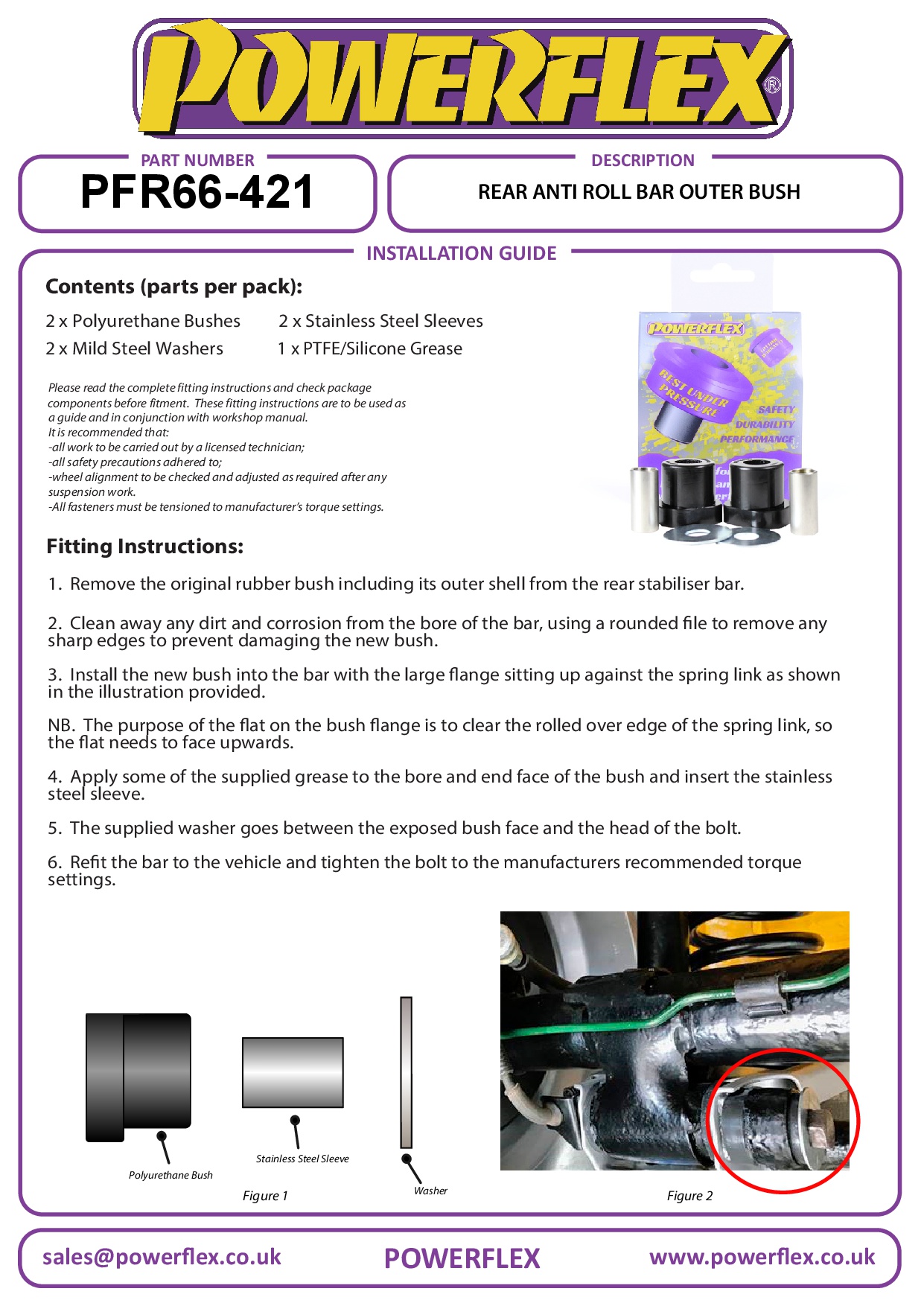 POWERFLEX®

PART NUMBER
PFR66-421

DESCRIPTION
REAR ANTI ROLL BAR OUTER BUSH

INSTALLATION GUIDE

Contents (parts per pack):

2 x Polyurethane Bushes
2 x Stainless Steel Sleeves
2 x Mild Steel Washers
1 x PTFE/Silicone Grease

Please read the complete fitting instructions and check package components before fitment. These fitting instructions are to be used as a guide and in conjunction with workshop manual.
It is recommended that:
-all work to be carried out by a licensed technician;
-all safety precautions adhered to;
-wheel alignment to be checked and adjusted as required after any suspension work.
-All fasteners must be tensioned to manufacturer's torque settings.

POWERFLEX
REST UNDER PRESSURE
SAFETY
DURABILITY
PERFORMANCE

Fitting Instructions:

1. Remove the original rubber bush including its outer shell from the rear stabiliser bar.

2. Clean away any dirt and corrosion from the bore of the bar, using a rounded file to remove any sharp edges to prevent damaging the new bush.

3. Install the new bush into the bar with the large flange sitting up against the spring link as shown in the illustration provided.

NB. The purpose of the flat on the bush flange is to clear the rolled over edge of the spring link, so the flat needs to face upwards.

4. Apply some of the supplied grease to the bore and end face of the bush and insert the stainless steel sleeve.

5. The supplied washer goes between the exposed bush face and the head of the bolt.

6. Refit the bar to the vehicle and tighten the bolt to the manufacturers recommended torque settings.

Polyurethane Bush
Stainless Steel Sleeve
Washer
Figure 1
Figure 2

sales@powerflex.co.uk
POWERFLEX
www.powerflex.co.uk