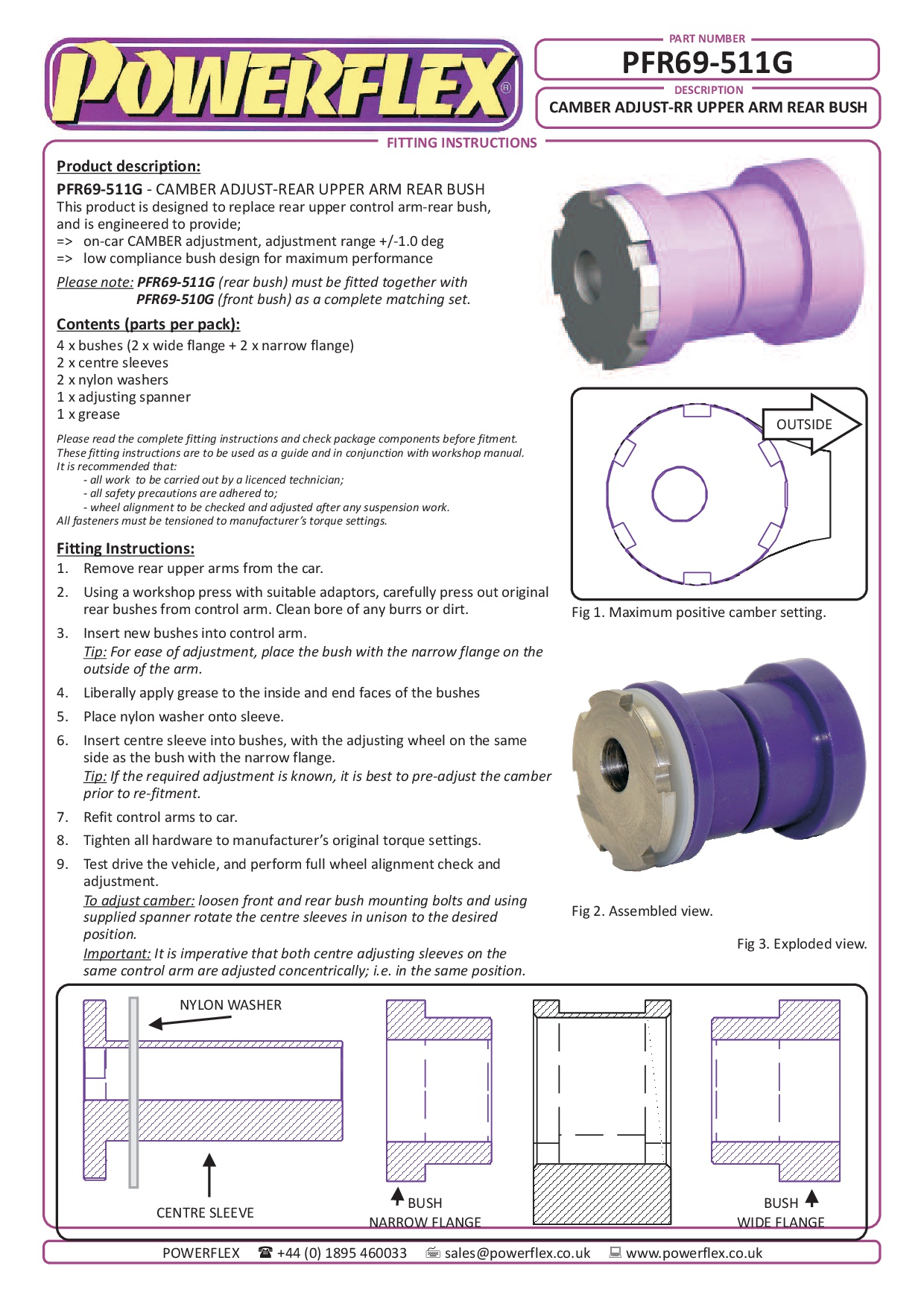 POWERFLEX®

PART NUMBER
PFR69-511G
DESCRIPTION
CAMBER ADJUST-RR UPPER ARM REAR BUSH

FITTING INSTRUCTIONS

Product description:

PFR69-511G - CAMBER ADJUST-REAR UPPER ARM REAR BUSH
This product is designed to replace rear upper control arm-rear bush, and is engineered to provide;
=> on-car CAMBER adjustment, adjustment range +/-1.0 deg
=> low compliance bush design for maximum performance

Please note: PFR69-511G (rear bush) must be fitted together with PFR69-510G (front bush) as a complete matching set.

Contents (parts per pack):

4 x bushes (2 x wide flange + 2 x narrow flange)
2 x centre sleeves
2 x nylon washers
1 x adjusting spanner
1 x grease

Please read the complete fitting instructions and check package components before fitment.
These fitting instructions are to be used as a guide and in conjunction with workshop manual.
It is recommended that:
- all work to be carried out by a licenced technician;
- all safety precautions are adhered to;
- wheel alignment to be checked and adjusted after any suspension work.
All fasteners must be tensioned to manufacturer's torque settings.

Fitting Instructions:

1. Remove rear upper arms from the car.
2. Using a workshop press with suitable adaptors, carefully press out original rear bushes from control arm. Clean bore of any burrs or dirt.
3. Insert new bushes into control arm.
Tip: For ease of adjustment, place the bush with the narrow flange on the outside of the arm.
4. Liberally apply grease to the inside and end faces of the bushes
5. Place nylon washer onto sleeve.
6. Insert centre sleeve into bushes, with the adjusting wheel on the same side as the bush with the narrow flange.
Tip: If the required adjustment is known, it is best to pre-adjust the camber prior to re-fitment.
7. Refit control arms to car.
8. Tighten all hardware to manufacturer's original torque settings.
9. Test drive the vehicle, and perform full wheel alignment check and adjustment.
To adjust camber: loosen front and rear bush mounting bolts and using supplied spanner rotate the centre sleeves in unison to the desired position.
Important: It is imperative that both centre adjusting sleeves on the same control arm are adjusted concentrically; i.e. in the same position.

OUTSIDE

Fig 1. Maximum positive camber setting.

Fig 2. Assembled view.

Fig 3. Exploded view.

NYLON WASHER
CENTRE SLEEVE
BUSH
NARROW FLANGE
BUSH
WIDE FLANGE

POWERFLEX ☎ +44 (0) 1895 460033 sales@powerflex.co.uk www.powerflex.co.uk