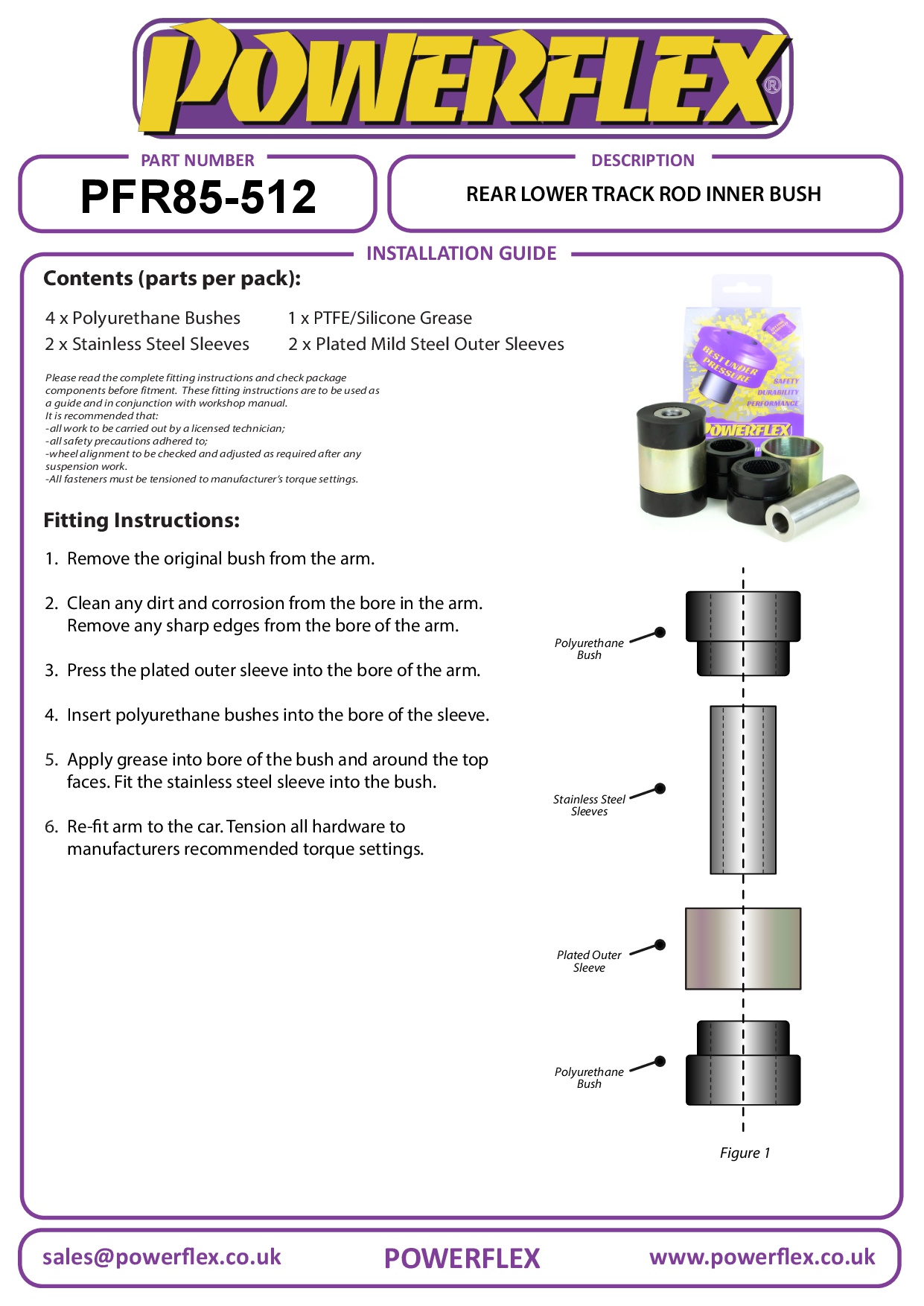 POWERFLEX®

PART NUMBER
PFR85-512

DESCRIPTION
REAR LOWER TRACK ROD INNER BUSH

INSTALLATION GUIDE

Contents (parts per pack):

4 x Polyurethane Bushes
2 x Stainless Steel Sleeves

1 x PTFE/Silicone Grease
2 x Plated Mild Steel Outer Sleeves

Please read the complete fitting instructions and check package components before fitment. These fitting instructions are to be used as a guide and in conjunction with workshop manual.
It is recommended that:
-all work to be carried out by a licensed technician;
-all safety precautions adhered to;
-wheel alignment to be checked and adjusted as required after any suspension work.
-All fasteners must be tensioned to manufacturer's torque settings.

BEST UNDER PRESSURE
SAFETY
DURABILITY
PERFORMANCE
POWERFLEX

Fitting Instructions:

1. Remove the original bush from the arm.

2. Clean any dirt and corrosion from the bore in the arm. Remove any sharp edges from the bore of the arm.

3. Press the plated outer sleeve into the bore of the arm.

4. Insert polyurethane bushes into the bore of the sleeve.

5. Apply grease into bore of the bush and around the top faces. Fit the stainless steel sleeve into the bush.

6. Re-fit arm to the car. Tension all hardware to manufacturers recommended torque settings.

Polyurethane Bush

Stainless Steel Sleeves

Plated Outer Sleeve

Polyurethane Bush

Figure 1

sales@powerflex.co.uk
POWERFLEX
www.powerflex.co.uk