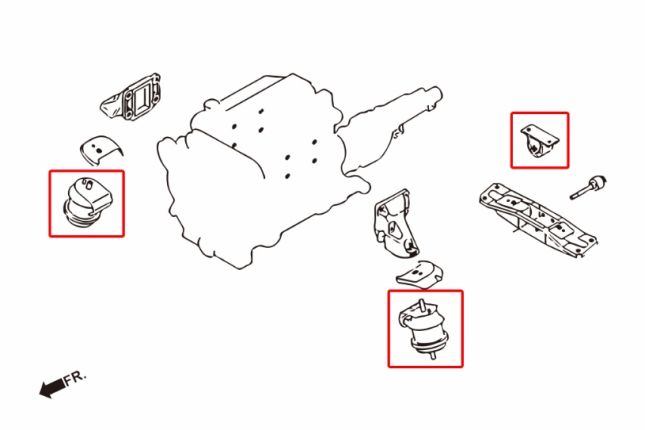 FR.