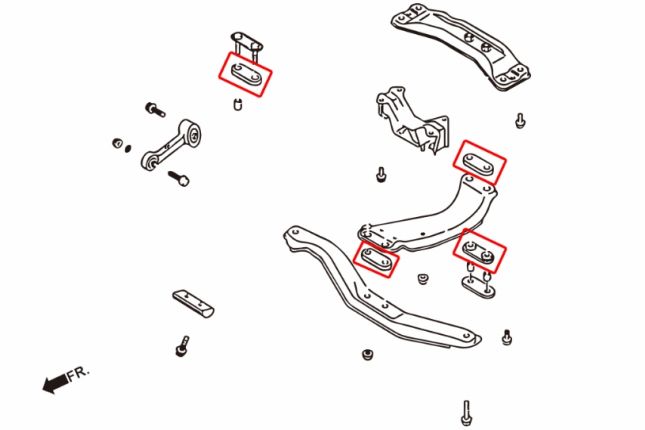 FR.