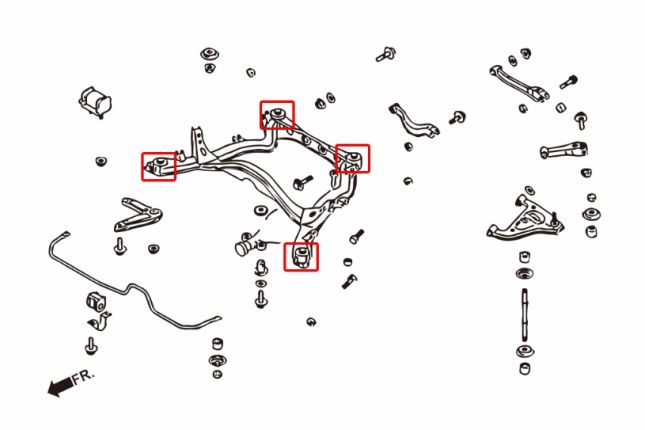 FR.