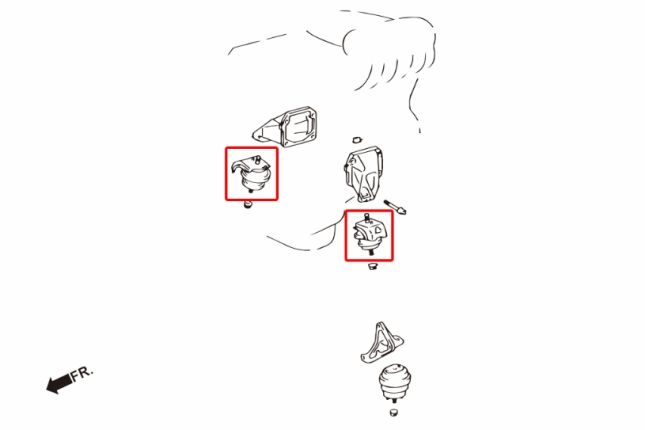 FR.