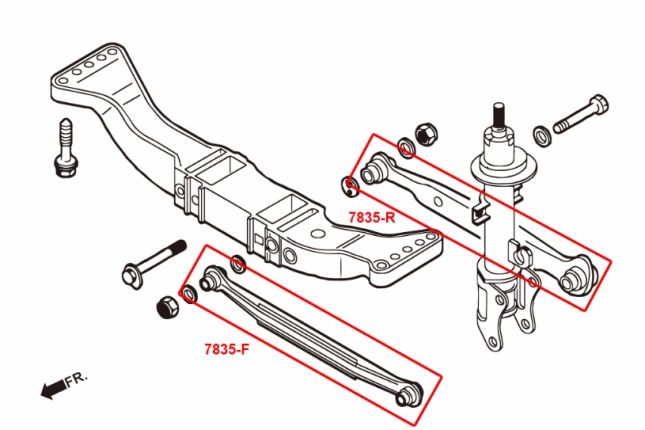 7835-R

7835-F

FR.