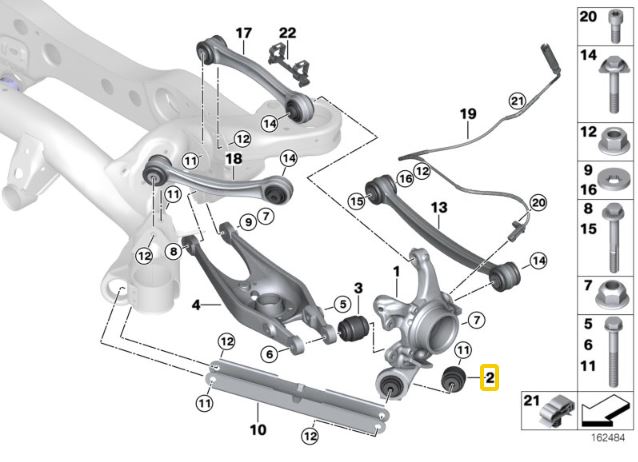 17
22
14
12
11
18
14
11
9
7
12
8
4
5
3
6
12
11
10
12
21
19
16
12
15
13
20
14
1
7
11
2
20
14
12
9
16
8
15
7
5
6
11
21
162484