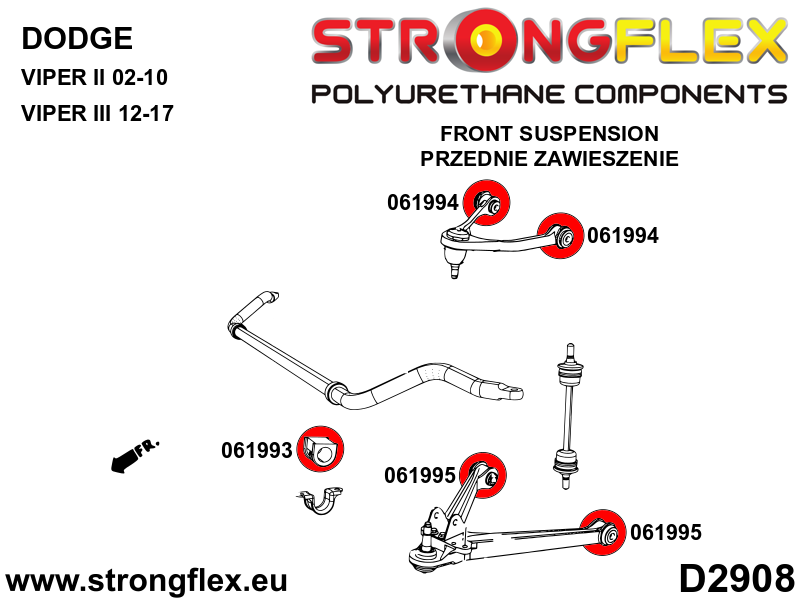 DODGE
VIPER II 02-10
VIPER III 12-17

STRONGFLEX
POLYURETHANE COMPONENTS

FRONT SUSPENSION
PRZEDNIE ZAWIESZENIE

061994
061994

FR.

061993

061995

061995

www.strongflex.eu

D2908