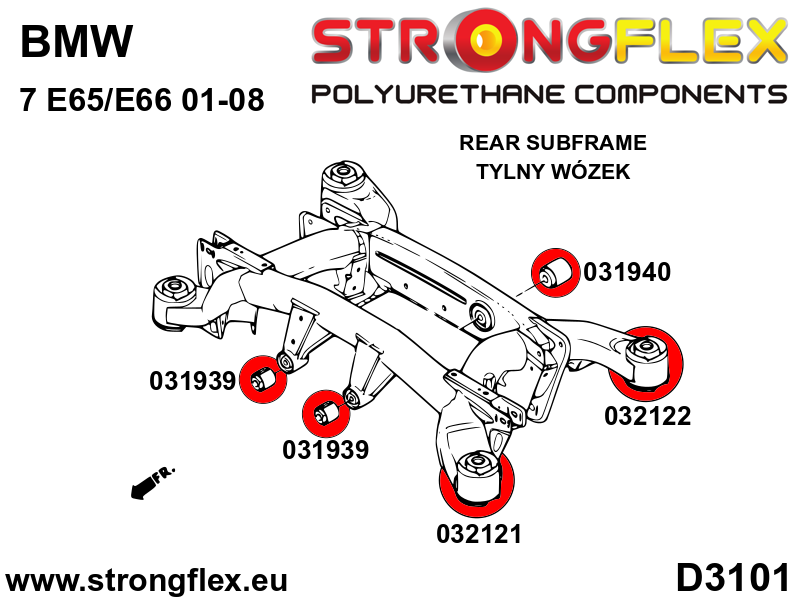 BMW

7 E65/E66 01-08

STRONGFLEX

POLYURETHANE COMPONENTS

REAR SUBFRAME
TYLNY WÓZEK

031940

031939

031939

032122

032121

FR.

www.strongflex.eu

D3101