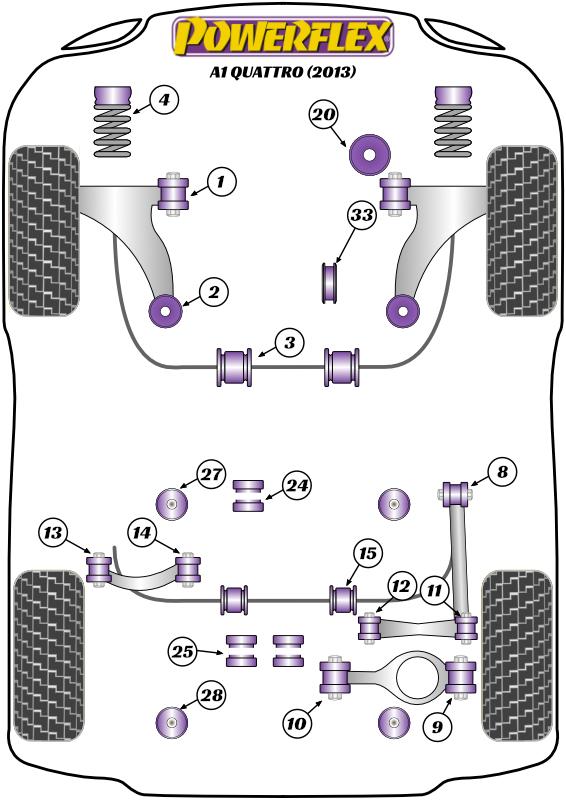 POWERFLEX
A1 QUATTRO (2013)

4
20
1
33
2
3
27
24
8
13
14
15
12
11
25
28
10
9