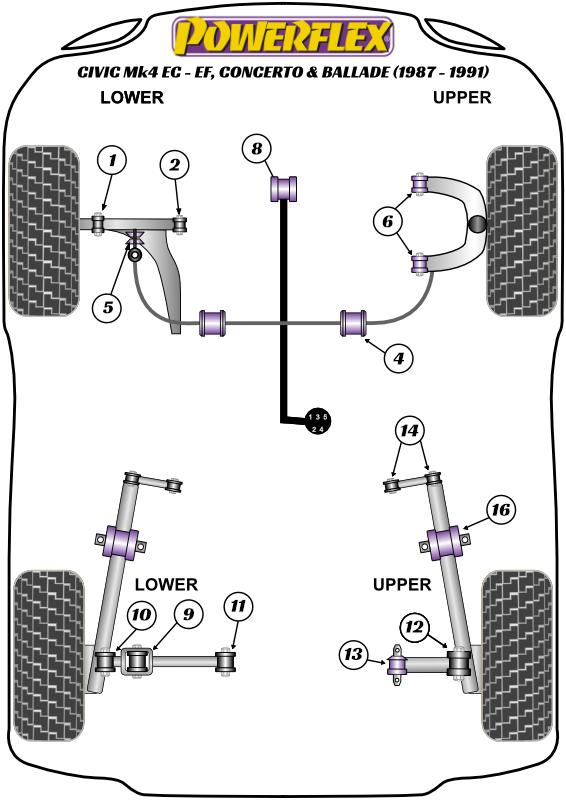 POWERFLEX
CIVIC Mk4 EC - EF, CONCERTO & BALLADE (1987 - 1991)
LOWER
UPPER
1
2
8
6
5
4
1 3 5
2 4
14
16
LOWER
UPPER
10
9
11
12
13