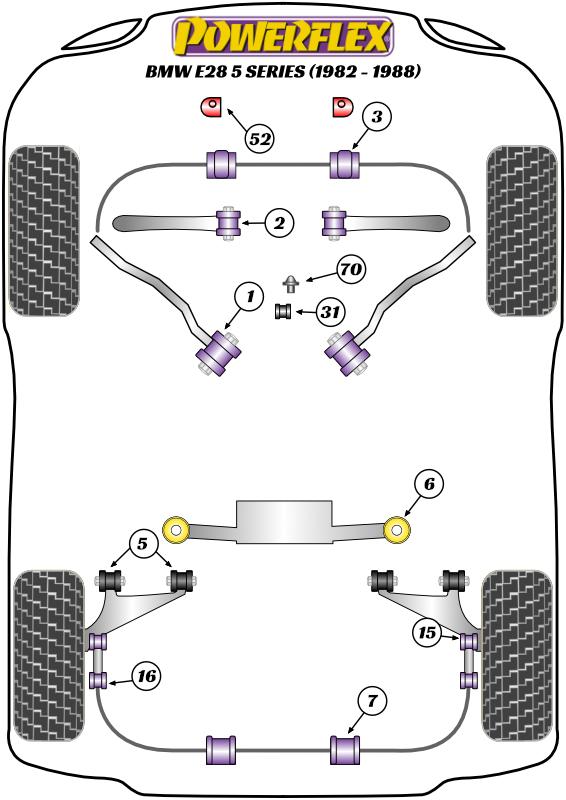 POWERFLEX
BMW E28 5 SERIES (1982 - 1988)

52
3
2
70
1
31
6
5
15
16
7