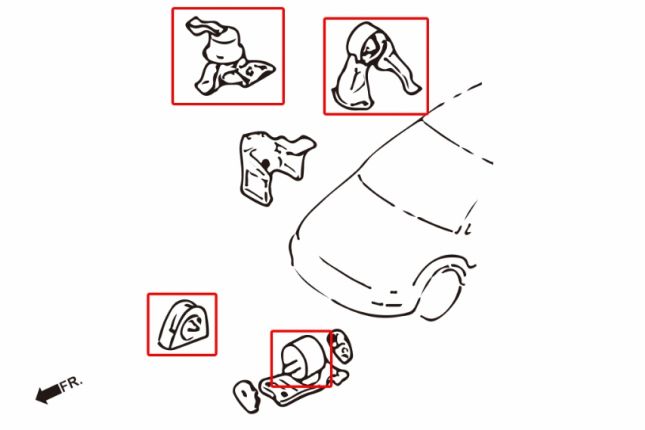 FR.