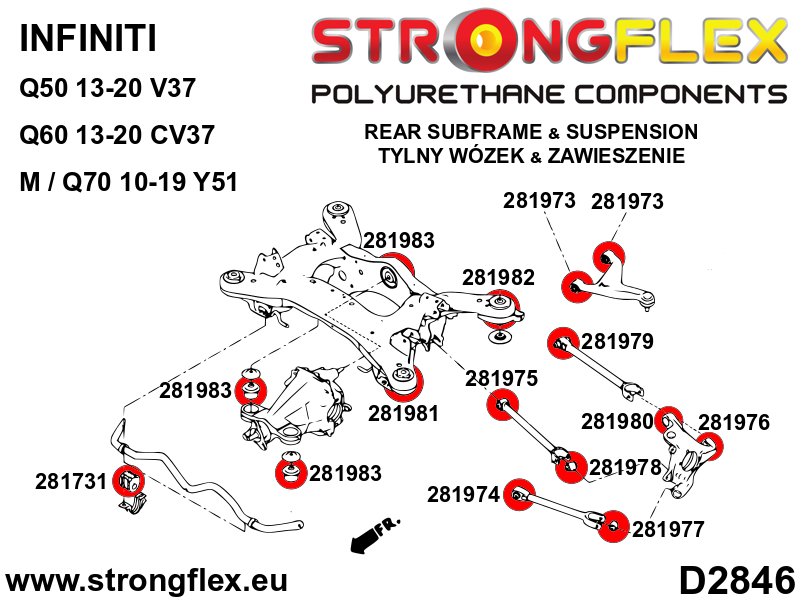 INFINITI
Q50 13-20 V37
Q60 13-20 CV37
M / Q70 10-19 Y51

STRONGFLEX
POLYURETHANE COMPONENTS

REAR SUBFRAME & SUSPENSION
TYLNY WÓZEK & ZAWIESZENIE

281973 281973
281983
281982
281979
281983
281975
281981
281980 281976
281731
281983
281978
281974
281977
FR.

www.strongflex.eu
D2846