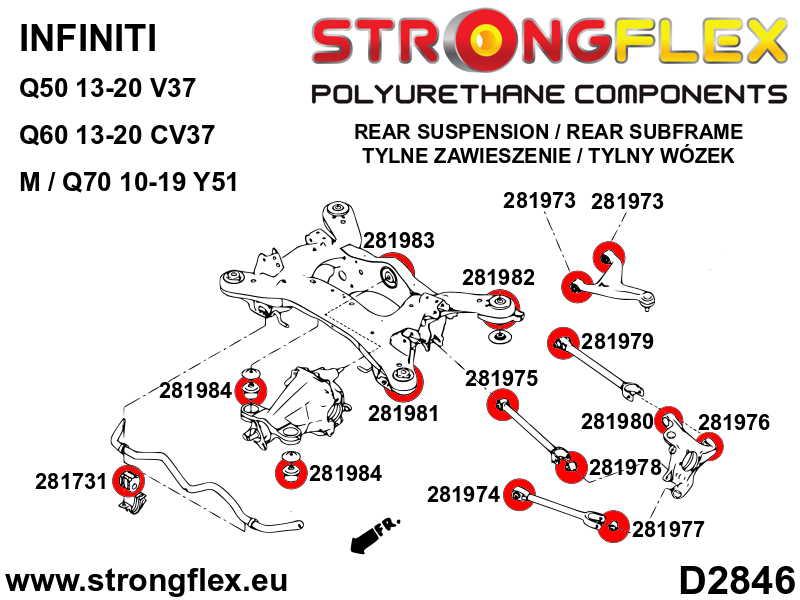 INFINITI

Q50 13-20 V37

Q60 13-20 CV37

M / Q70 10-19 Y51

STRONGFLEX

POLYURETHANE COMPONENTS

REAR SUSPENSION / REAR SUBFRAME
TYLNE ZAWIESZENIE / TYLNY WÓZEK

281973 281973

281983

281982

281979

281984

281975

281981

281980 281976

281731

281984

281978

281974

281977

FR.

www.strongflex.eu

D2846