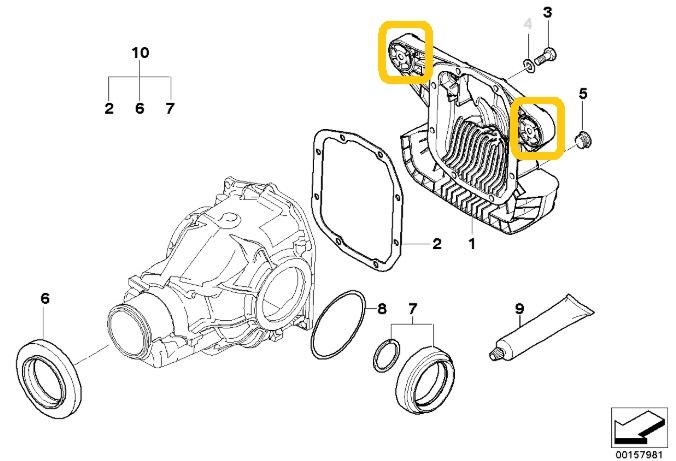 10

2 6 7

4 3

5

2 1

6

8 7

9

00157981