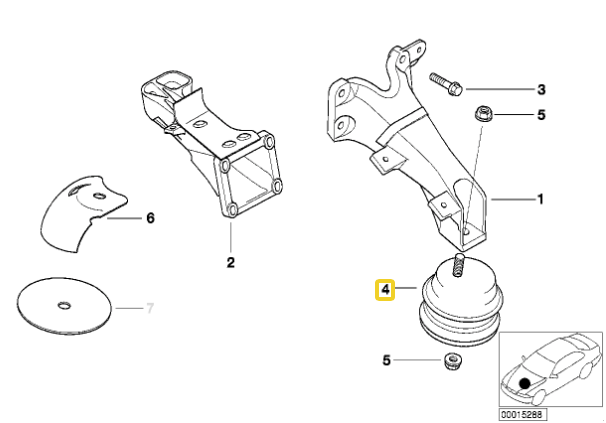 3
5
1
6
2
4
7
5
00015288