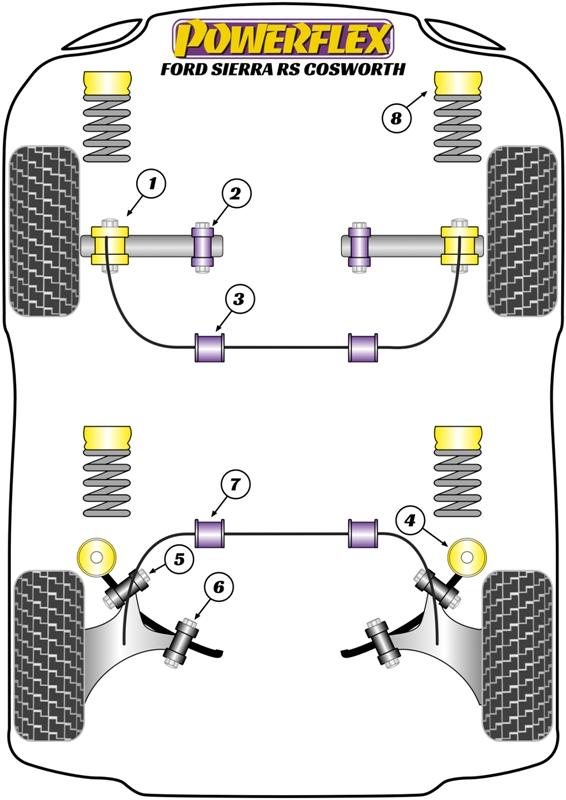 POWERFLEX
FORD SIERRA RS COSWORTH

8
1
2
3
7
4
5
6