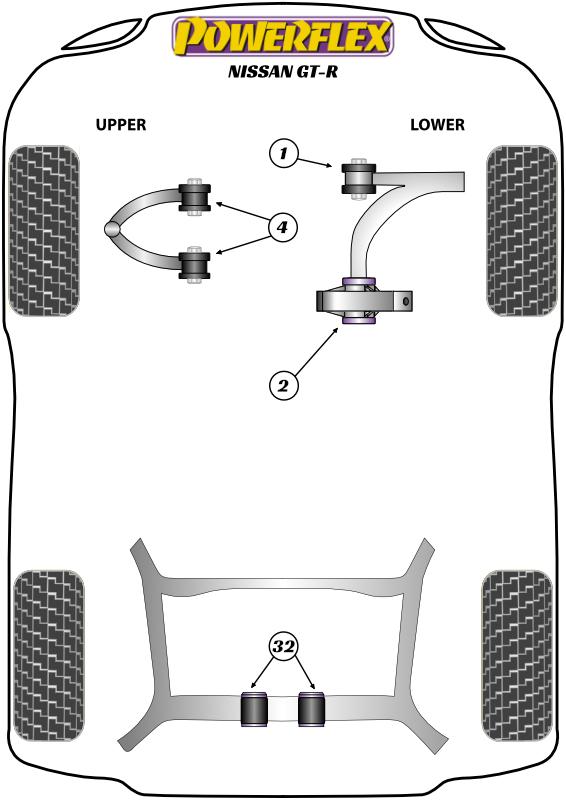 POWERFLEX
NISSAN GT-R

UPPER

LOWER

1

4

2

32