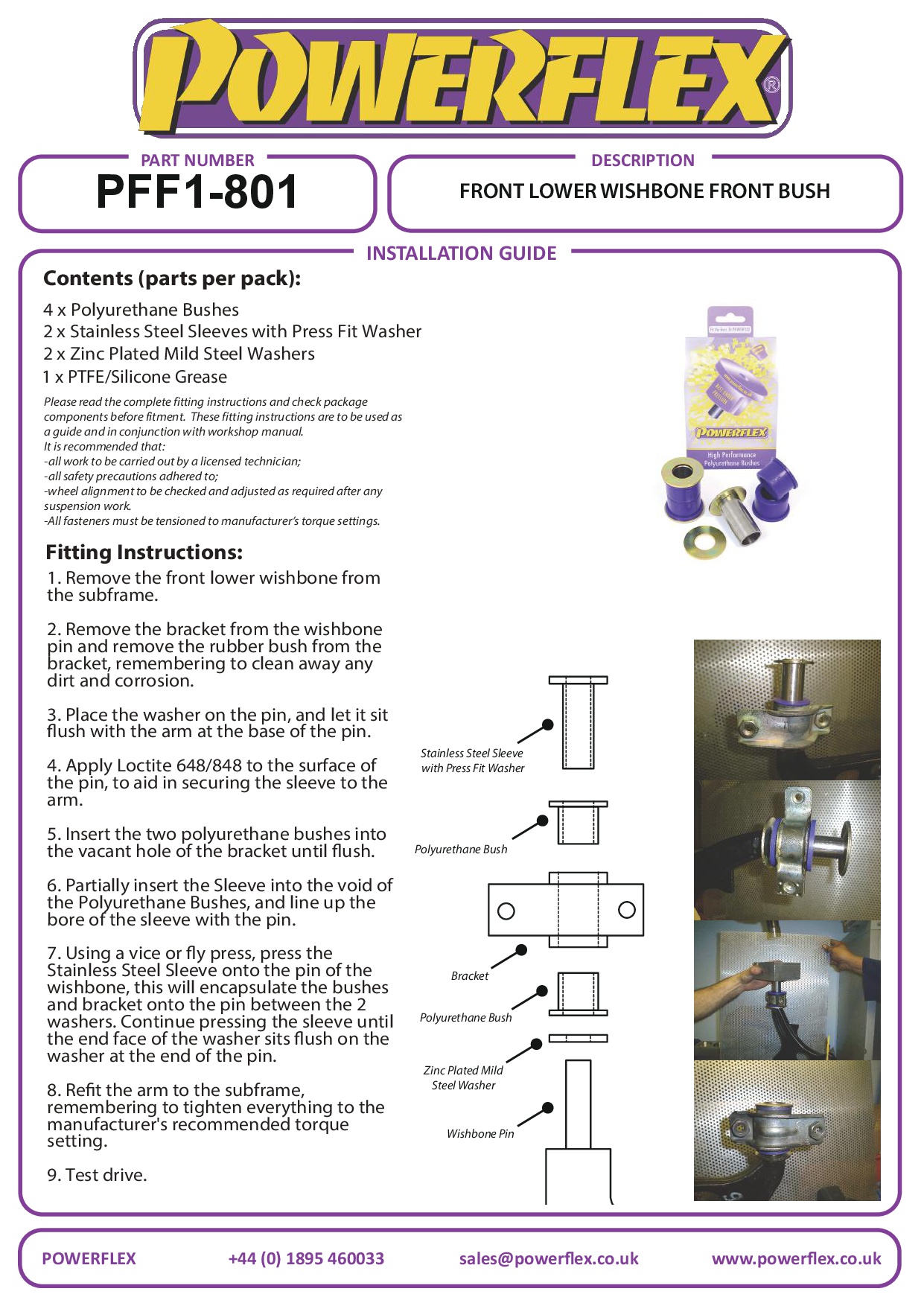 POWERFLEX®

PART NUMBER
PFF1-801

DESCRIPTION
FRONT LOWER WISHBONE FRONT BUSH

INSTALLATION GUIDE

Contents (parts per pack):
4 x Polyurethane Bushes
2 x Stainless Steel Sleeves with Press Fit Washer
2 x Zinc Plated Mild Steel Washers
1 x PTFE/Silicone Grease

Please read the complete fitting instructions and check package components before fitment. These fitting instructions are to be used as a guide and in conjunction with workshop manual.
It is recommended that:
-all work to be carried out by a licensed technician;
-all safety precautions adhered to;
-wheel alignment to be checked and adjusted as required after any suspension work.
-All fasteners must be tensioned to manufacturer's torque settings.

POWERFLEX
High Performance Polyurethane Bushes

Fitting Instructions:
1. Remove the front lower wishbone from the subframe.

2. Remove the bracket from the wishbone pin and remove the rubber bush from the bracket, remembering to clean away any dirt and corrosion.

3. Place the washer on the pin, and let it sit flush with the arm at the base of the pin.

4. Apply Loctite 648/848 to the surface of the pin, to aid in securing the sleeve to the arm.

5. Insert the two polyurethane bushes into the vacant hole of the bracket until flush.

6. Partially insert the Sleeve into the void of the Polyurethane Bushes, and line up the bore of the sleeve with the pin.

7. Using a vice or fly press, press the Stainless Steel Sleeve onto the pin of the wishbone, this will encapsulate the bushes and bracket onto the pin between the 2 washers. Continue pressing the sleeve until the end face of the washer sits flush on the washer at the end of the pin.

8. Refit the arm to the subframe, remembering to tighten everything to the manufacturer's recommended torque setting.

9. Test drive.

Stainless Steel Sleeve with Press Fit Washer
Polyurethane Bush
Bracket
Polyurethane Bush
Zinc Plated Mild Steel Washer
Wishbone Pin

POWERFLEX +44 (0) 1895 460033 sales@powerflex.co.uk www.powerflex.co.uk