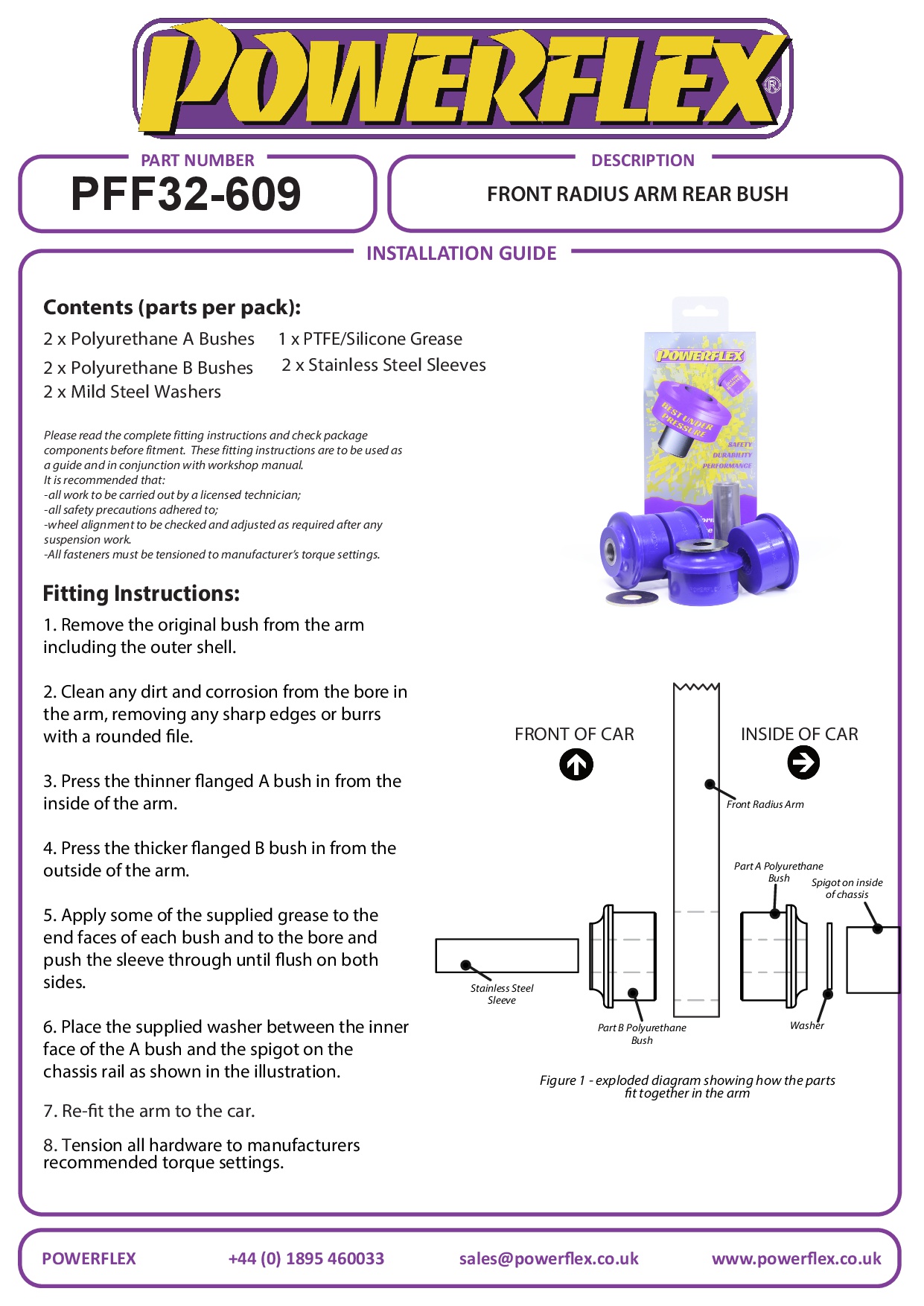 POWERFLEX®

PART NUMBER
PFF32-609

DESCRIPTION
FRONT RADIUS ARM REAR BUSH

INSTALLATION GUIDE

Contents (parts per pack):
2 x Polyurethane A Bushes
2 x Polyurethane B Bushes
2 x Mild Steel Washers
1 x PTFE/Silicone Grease
2 x Stainless Steel Sleeves

Please read the complete fitting instructions and check package components before fitment. These fitting instructions are to be used as a guide and in conjunction with workshop manual.
It is recommended that:
-all work to be carried out by a licensed technician;
-all safety precautions adhered to;
-wheel alignment to be checked and adjusted as required after any suspension work.
-All fasteners must be tensioned to manufacturer's torque settings.

POWERFLEX
BEST UNDER PRESSURE
SAFETY
DURABILITY
PERFORMANCE

Fitting Instructions:
1. Remove the original bush from the arm including the outer shell.

2. Clean any dirt and corrosion from the bore in the arm, removing any sharp edges or burrs with a rounded file.

3. Press the thinner flanged A bush in from the inside of the arm.

4. Press the thicker flanged B bush in from the outside of the arm.

5. Apply some of the supplied grease to the end faces of each bush and to the bore and push the sleeve through until flush on both sides.

6. Place the supplied washer between the inner face of the A bush and the spigot on the chassis rail as shown in the illustration.

7. Re-fit the arm to the car.

8. Tension all hardware to manufacturers recommended torque settings.

FRONT OF CAR
INSIDE OF CAR
Front Radius Arm
Part A Polyurethane Bush
Spigot on inside of chassis
Stainless Steel Sleeve
Part B Polyurethane Bush
Washer

Figure 1 - exploded diagram showing how the parts fit together in the arm

POWERFLEX +44 (0) 1895 460033 sales@powerflex.co.uk www.powerflex.co.uk