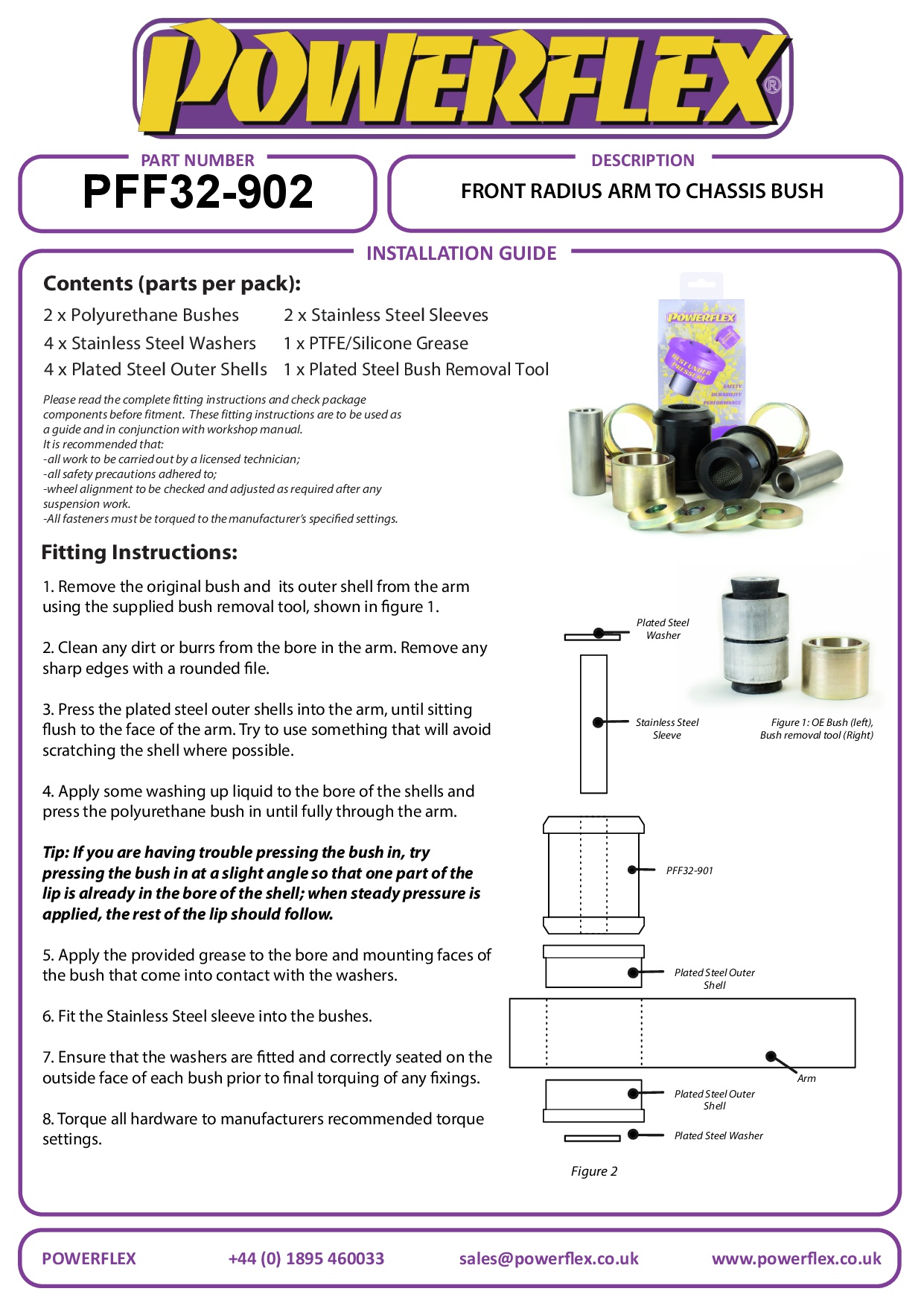 POWERFLEX®

PART NUMBER
PFF32-902

DESCRIPTION
FRONT RADIUS ARM TO CHASSIS BUSH

INSTALLATION GUIDE

Contents (parts per pack):

2 x Polyurethane Bushes
4 x Stainless Steel Washers
4 x Plated Steel Outer Shells

2 x Stainless Steel Sleeves
1 x PTFE/Silicone Grease
1 x Plated Steel Bush Removal Tool

Please read the complete fitting instructions and check package components before fitment. These fitting instructions are to be used as a guide and in conjunction with workshop manual.
It is recommended that:
-all work to be carried out by a licensed technician;
-all safety precautions adhered to;
-wheel alignment to be checked and adjusted as required after any suspension work.
-All fasteners must be torqued to the manufacturer's specified settings.

POWERFLEX
BEST UNDER PRESSURE
SAFETY
DURABILITY
PERFORMANCE

Fitting Instructions:

1. Remove the original bush and its outer shell from the arm using the supplied bush removal tool, shown in figure 1.

2. Clean any dirt or burrs from the bore in the arm. Remove any sharp edges with a rounded file.

3. Press the plated steel outer shells into the arm, until sitting flush to the face of the arm. Try to use something that will avoid scratching the shell where possible.

4. Apply some washing up liquid to the bore of the shells and press the polyurethane bush in until fully through the arm.

Tip: If you are having trouble pressing the bush in, try pressing the bush in at a slight angle so that one part of the lip is already in the bore of the shell; when steady pressure is applied, the rest of the lip should follow.

5. Apply the provided grease to the bore and mounting faces of the bush that come into contact with the washers.

6. Fit the Stainless Steel sleeve into the bushes.

7. Ensure that the washers are fitted and correctly seated on the outside face of each bush prior to final torquing of any fixings.

8. Torque all hardware to manufacturers recommended torque settings.

Plated Steel Washer

Stainless Steel Sleeve

Figure 1: OE Bush (left), Bush removal tool (Right)

PFF32-901

Plated Steel Outer Shell

Arm

Plated Steel Outer Shell

Plated Steel Washer

Figure 2

POWERFLEX
+44 (0) 1895 460033
sales@powerflex.co.uk
www.powerflex.co.uk