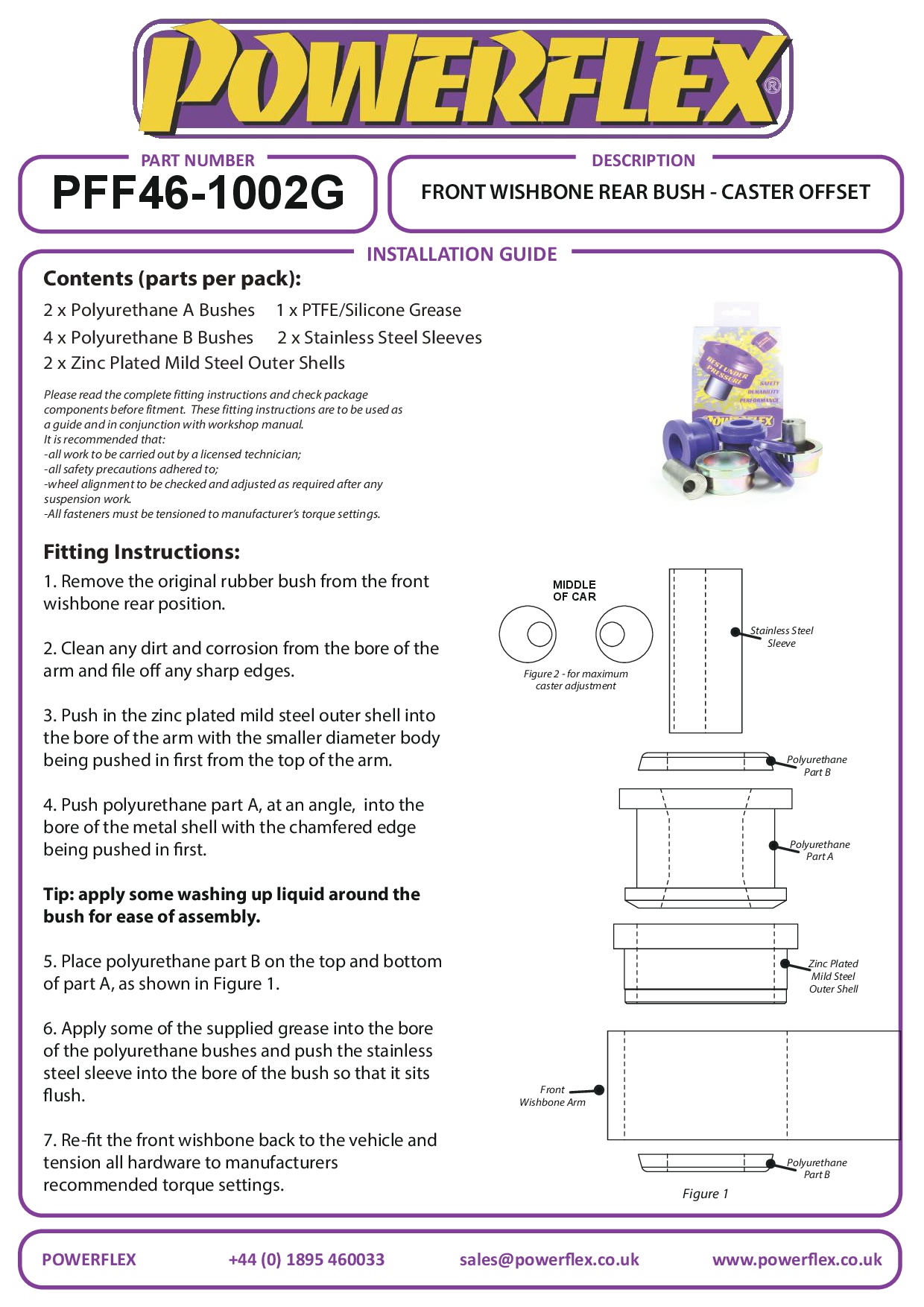 POWERFLEX®

PART NUMBER
PFF46-1002G

DESCRIPTION
FRONT WISHBONE REAR BUSH - CASTER OFFSET

INSTALLATION GUIDE

Contents (parts per pack):

2 x Polyurethane A Bushes 1 x PTFE/Silicone Grease
4 x Polyurethane B Bushes 2 x Stainless Steel Sleeves
2 x Zinc Plated Mild Steel Outer Shells

Please read the complete fitting instructions and check package components before fitment. These fitting instructions are to be used as a guide and in conjunction with workshop manual.
It is recommended that:
-all work to be carried out by a licensed technician;
-all safety precautions adhered to;
-wheel alignment to be checked and adjusted as required after any suspension work.
-All fasteners must be tensioned to manufacturer's torque settings.

BEST UNDER PRESSURE
SAFETY
DURABILITY
PERFORMANCE
POWERFLEX

Fitting Instructions:

1. Remove the original rubber bush from the front wishbone rear position.

2. Clean any dirt and corrosion from the bore of the arm and file off any sharp edges.

3. Push in the zinc plated mild steel outer shell into the bore of the arm with the smaller diameter body being pushed in first from the top of the arm.

4. Push polyurethane part A, at an angle, into the bore of the metal shell with the chamfered edge being pushed in first.

Tip: apply some washing up liquid around the bush for ease of assembly.

5. Place polyurethane part B on the top and bottom of part A, as shown in Figure 1.

6. Apply some of the supplied grease into the bore of the polyurethane bushes and push the stainless steel sleeve into the bore of the bush so that it sits flush.

7. Re-fit the front wishbone back to the vehicle and tension all hardware to manufacturers recommended torque settings.

MIDDLE OF CAR

Figure 2 - for maximum caster adjustment

Stainless Steel Sleeve

Polyurethane Part B

Polyurethane Part A

Zinc Plated Mild Steel Outer Shell

Front Wishbone Arm

Polyurethane Part B

Figure 1

POWERFLEX +44 (0) 1895 460033 sales@powerflex.co.uk www.powerflex.co.uk