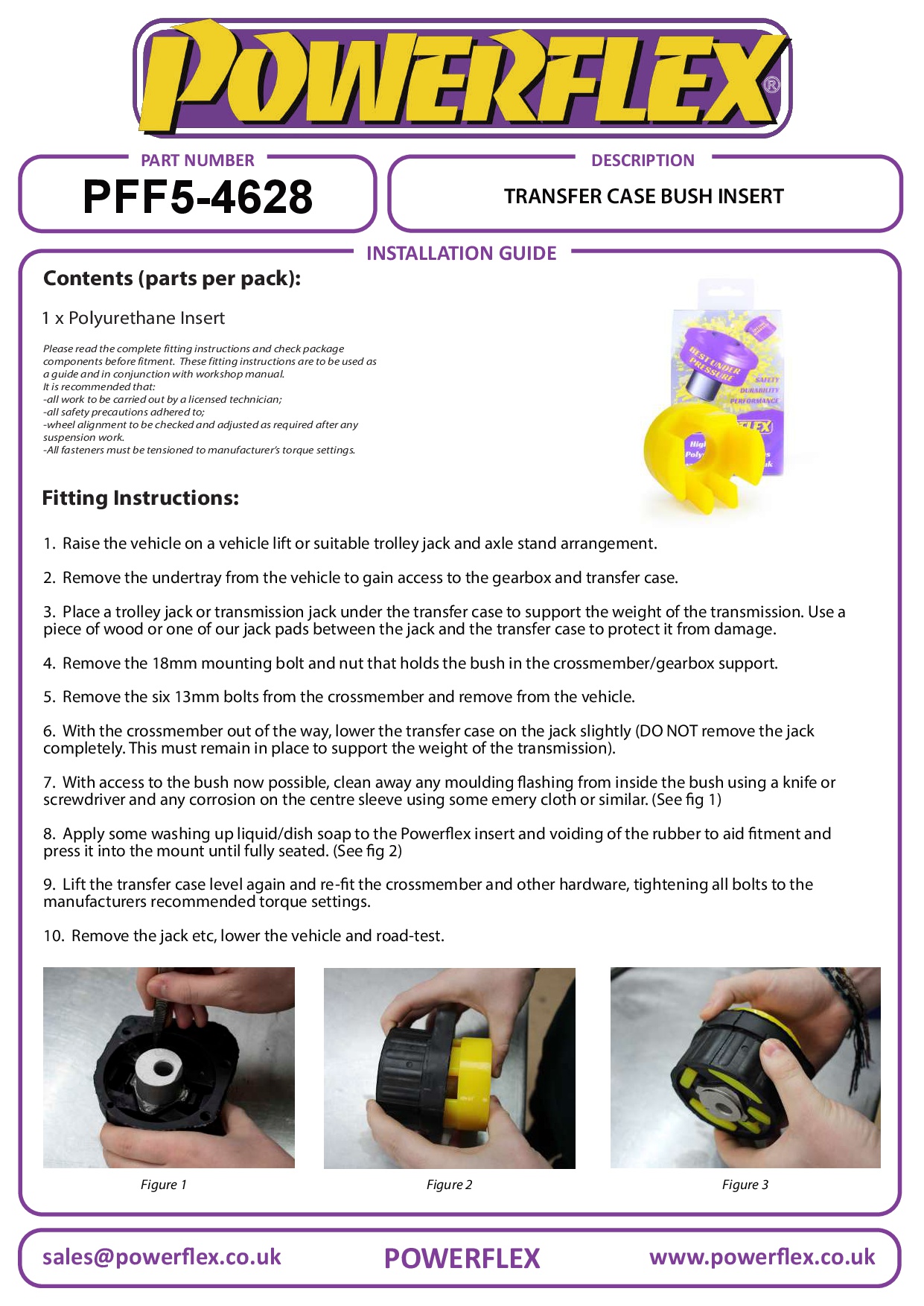 POWERFLEX®

PART NUMBER
PFF5-4628

DESCRIPTION
TRANSFER CASE BUSH INSERT

INSTALLATION GUIDE

Contents (parts per pack):

1 x Polyurethane Insert

Please read the complete fitting instructions and check package components before fitment. These fitting instructions are to be used as a guide and in conjunction with workshop manual.
It is recommended that:
-all work to be carried out by a licensed technician;
-all safety precautions adhered to;
-wheel alignment to be checked and adjusted as required after any suspension work.
-All fasteners must be tensioned to manufacturer's torque settings.

BEST UNDER PRESSURE
SAFETY
DURABILITY
PERFORMANCE

Fitting Instructions:

1. Raise the vehicle on a vehicle lift or suitable trolley jack and axle stand arrangement.

2. Remove the undertray from the vehicle to gain access to the gearbox and transfer case.

3. Place a trolley jack or transmission jack under the transfer case to support the weight of the transmission. Use a piece of wood or one of our jack pads between the jack and the transfer case to protect it from damage.

4. Remove the 18mm mounting bolt and nut that holds the bush in the crossmember/gearbox support.

5. Remove the six 13mm bolts from the crossmember and remove from the vehicle.

6. With the crossmember out of the way, lower the transfer case on the jack slightly (DO NOT remove the jack completely. This must remain in place to support the weight of the transmission).

7. With access to the bush now possible, clean away any moulding flashing from inside the bush using a knife or screwdriver and any corrosion on the centre sleeve using some emery cloth or similar. (See fig 1)

8. Apply some washing up liquid/dish soap to the Powerflex insert and voiding of the rubber to aid fitment and press it into the mount until fully seated. (See fig 2)

9. Lift the transfer case level again and re-fit the crossmember and other hardware, tightening all bolts to the manufacturers recommended torque settings.

10. Remove the jack etc, lower the vehicle and road-test.

Figure 1

Figure 2

Figure 3

sales@powerflex.co.uk
POWERFLEX
www.powerflex.co.uk