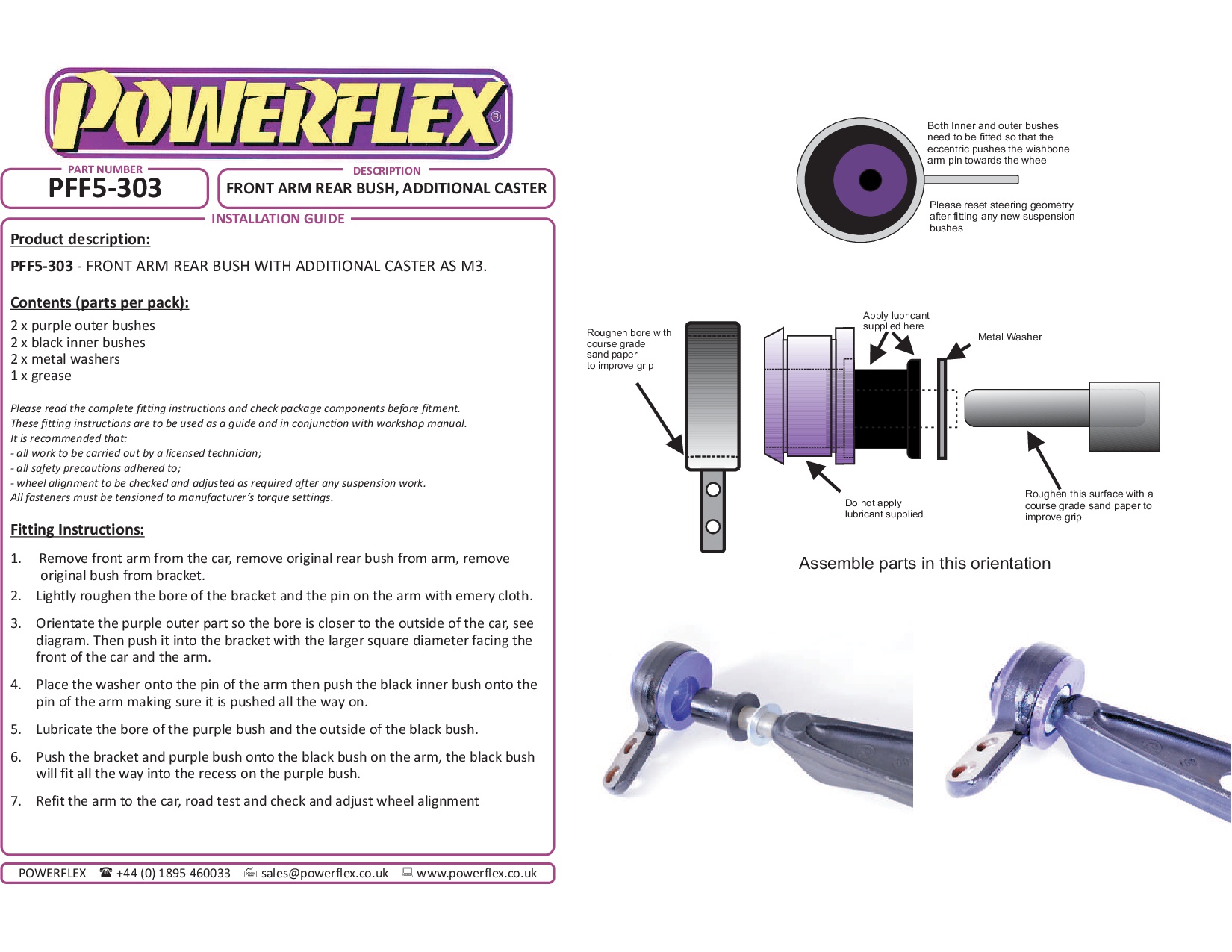 POWERFLEX®

PART NUMBER
PFF5-303

DESCRIPTION
FRONT ARM REAR BUSH, ADDITIONAL CASTER

INSTALLATION GUIDE

Product description:

PFF5-303 - FRONT ARM REAR BUSH WITH ADDITIONAL CASTER AS M3.

Contents (parts per pack):

2 x purple outer bushes
2 x black inner bushes
2 x metal washers
1 x grease

Please read the complete fitting instructions and check package components before fitment.
These fitting instructions are to be used as a guide and in conjunction with workshop manual.
It is recommended that:
- all work to be carried out by a licensed technician;
- all safety precautions adhered to;
- wheel alignment to be checked and adjusted as required after any suspension work.
All fasteners must be tensioned to manufacturer's torque settings.

Fitting Instructions:

1. Remove front arm from the car, remove original rear bush from arm, remove original bush from bracket.
2. Lightly roughen the bore of the bracket and the pin on the arm with emery cloth.
3. Orientate the purple outer part so the bore is closer to the outside of the car, see diagram. Then push it into the bracket with the larger square diameter facing the front of the car and the arm.
4. Place the washer onto the pin of the arm then push the black inner bush onto the pin of the arm making sure it is pushed all the way on.
5. Lubricate the bore of the purple bush and the outside of the black bush.
6. Push the bracket and purple bush onto the black bush on the arm, the black bush will fit all the way into the recess on the purple bush.
7. Refit the arm to the car, road test and check and adjust wheel alignment

POWERFLEX ☎ +44 (0) 1895 460033 sales@powerflex.co.uk www.powerflex.co.uk

Both Inner and outer bushes need to be fitted so that the eccentric pushes the wishbone arm pin towards the wheel

Please reset steering geometry after fitting any new suspension bushes

Roughen bore with course grade sand paper to improve grip

Apply lubricant supplied here

Metal Washer

Do not apply lubricant supplied

Roughen this surface with a course grade sand paper to improve grip

Assemble parts in this orientation