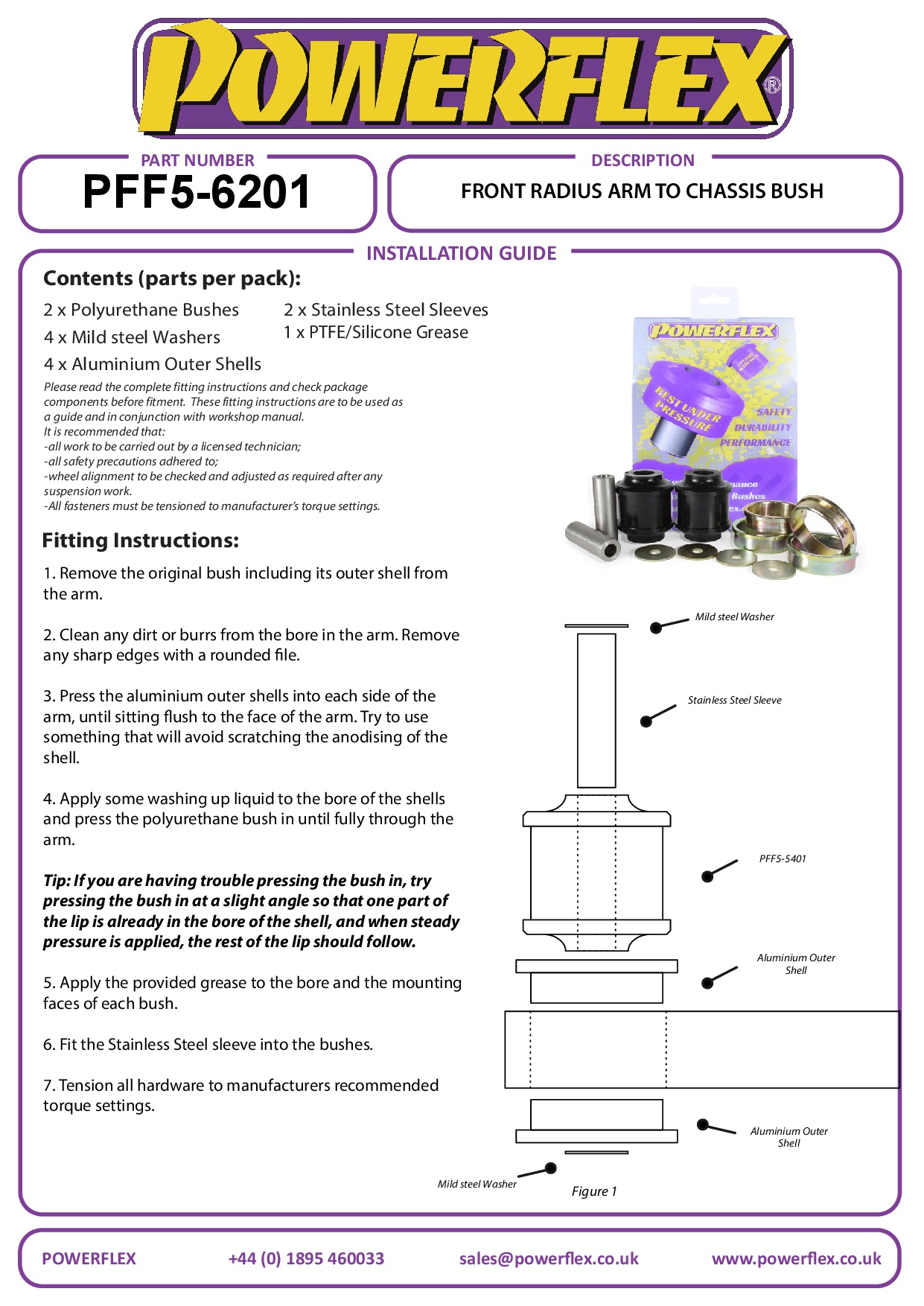 POWERFLEX®

PART NUMBER
PFF5-6201

DESCRIPTION
FRONT RADIUS ARM TO CHASSIS BUSH

INSTALLATION GUIDE

Contents (parts per pack):

2 x Polyurethane Bushes
4 x Mild steel Washers
4 x Aluminium Outer Shells

2 x Stainless Steel Sleeves
1 x PTFE/Silicone Grease

Please read the complete fitting instructions and check package components before fitment. These fitting instructions are to be used as a guide and in conjunction with workshop manual.
It is recommended that:
-all work to be carried out by a licensed technician;
-all safety precautions adhered to;
-wheel alignment to be checked and adjusted as required after any suspension work.
-All fasteners must be tensioned to manufacturer's torque settings.

POWERFLEX
BEST UNDER PRESSURE
SAFETY
DURABILITY
PERFORMANCE

Fitting Instructions:

1. Remove the original bush including its outer shell from the arm.

2. Clean any dirt or burrs from the bore in the arm. Remove any sharp edges with a rounded file.

3. Press the aluminium outer shells into each side of the arm, until sitting flush to the face of the arm. Try to use something that will avoid scratching the anodising of the shell.

4. Apply some washing up liquid to the bore of the shells and press the polyurethane bush in until fully through the arm.

Tip: If you are having trouble pressing the bush in, try pressing the bush in at a slight angle so that one part of the lip is already in the bore of the shell, and when steady pressure is applied, the rest of the lip should follow.

5. Apply the provided grease to the bore and the mounting faces of each bush.

6. Fit the Stainless Steel sleeve into the bushes.

7. Tension all hardware to manufacturers recommended torque settings.

Mild steel Washer
Stainless Steel Sleeve
PFF5-5401
Aluminium Outer Shell
Aluminium Outer Shell
Mild steel Washer
Figure 1

POWERFLEX +44 (0) 1895 460033 sales@powerflex.co.uk www.powerflex.co.uk