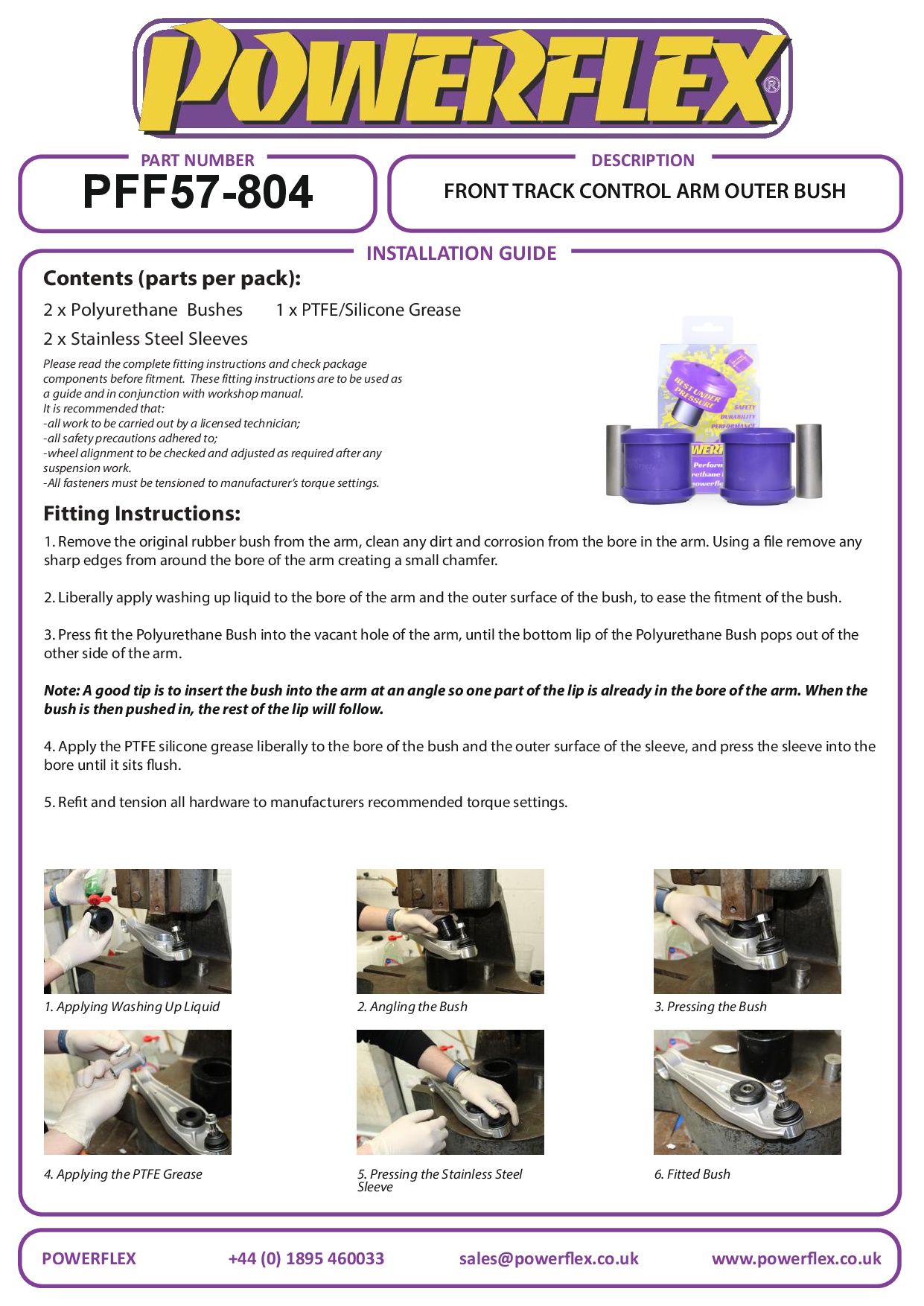 POWERFLEX®

PART NUMBER
PFF57-804

DESCRIPTION
FRONT TRACK CONTROL ARM OUTER BUSH

INSTALLATION GUIDE

Contents (parts per pack):

2 x Polyurethane Bushes 1 x PTFE/Silicone Grease

2 x Stainless Steel Sleeves

Please read the complete fitting instructions and check package components before fitment. These fitting instructions are to be used as a guide and in conjunction with workshop manual.
It is recommended that:
-all work to be carried out by a licensed technician;
-all safety precautions adhered to;
-wheel alignment to be checked and adjusted as required after any suspension work.
-All fasteners must be tensioned to manufacturer's torque settings.

BEST UNDER PRESSURE
SAFETY
DURABILITY
PERFORMANCE

Fitting Instructions:

1. Remove the original rubber bush from the arm, clean any dirt and corrosion from the bore in the arm. Using a file remove any sharp edges from around the bore of the arm creating a small chamfer.

2. Liberally apply washing up liquid to the bore of the arm and the outer surface of the bush, to ease the fitment of the bush.

3. Press fit the Polyurethane Bush into the vacant hole of the arm, until the bottom lip of the Polyurethane Bush pops out of the other side of the arm.

Note: A good tip is to insert the bush into the arm at an angle so one part of the lip is already in the bore of the arm. When the bush is then pushed in, the rest of the lip will follow.

4. Apply the PTFE silicone grease liberally to the bore of the bush and the outer surface of the sleeve, and press the sleeve into the bore until it sits flush.

5. Refit and tension all hardware to manufacturers recommended torque settings.

1. Applying Washing Up Liquid

2. Angling the Bush

3. Pressing the Bush

4. Applying the PTFE Grease

5. Pressing the Stainless Steel Sleeve

6. Fitted Bush

POWERFLEX +44 (0) 1895 460033 sales@powerflex.co.uk www.powerflex.co.uk