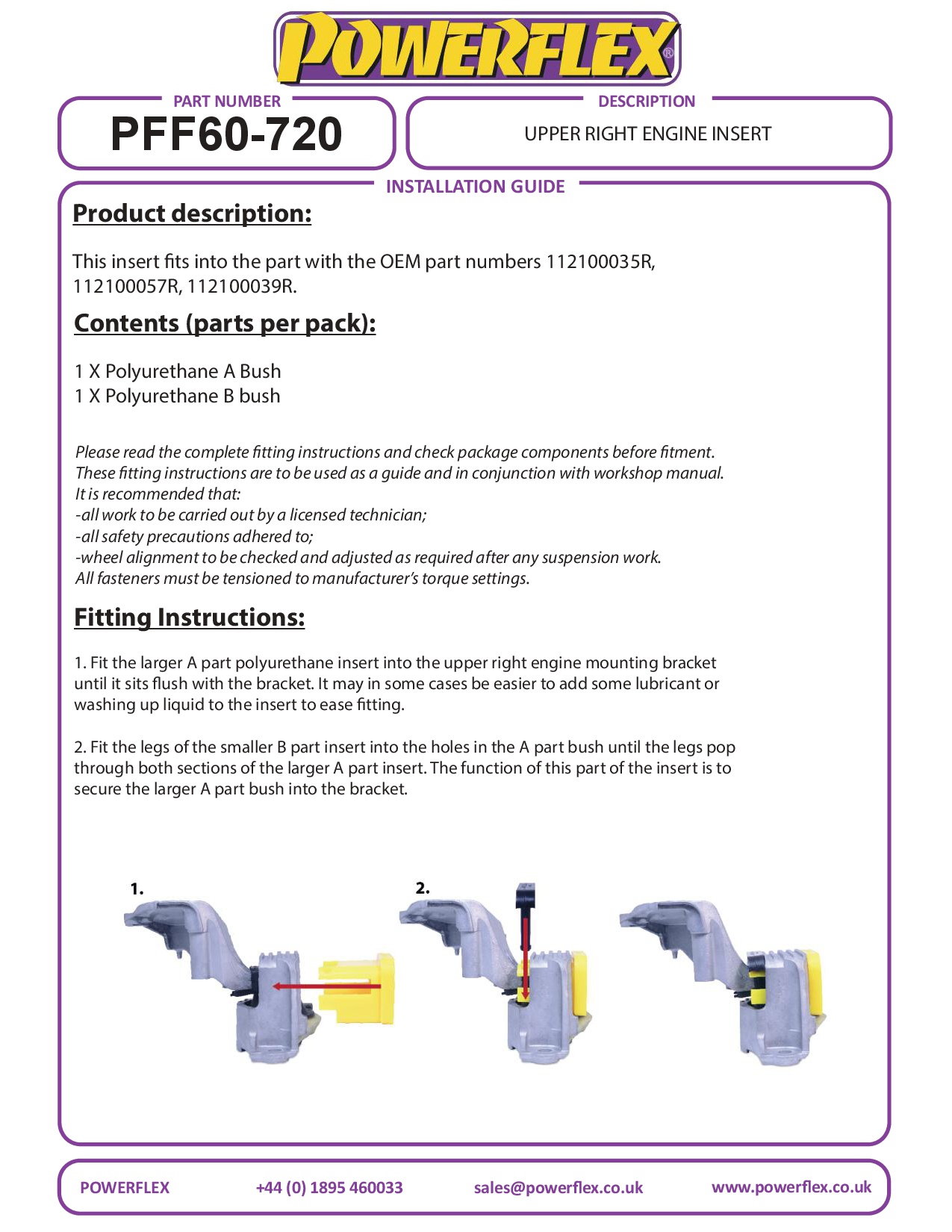 POWERFLEX®

PART NUMBER
PFF60-720

DESCRIPTION
UPPER RIGHT ENGINE INSERT

INSTALLATION GUIDE

Product description:

This insert fits into the part with the OEM part numbers 112100035R, 112100057R, 112100039R.

Contents (parts per pack):

1 X Polyurethane A Bush
1 X Polyurethane B bush

Please read the complete fitting instructions and check package components before fitment.
These fitting instructions are to be used as a guide and in conjunction with workshop manual.
It is recommended that:
-all work to be carried out by a licensed technician;
-all safety precautions adhered to;
-wheel alignment to be checked and adjusted as required after any suspension work.
All fasteners must be tensioned to manufacturer's torque settings.

Fitting Instructions:

1. Fit the larger A part polyurethane insert into the upper right engine mounting bracket until it sits flush with the bracket. It may in some cases be easier to add some lubricant or washing up liquid to the insert to ease fitting.

2. Fit the legs of the smaller B part insert into the holes in the A part bush until the legs pop through both sections of the larger A part insert. The function of this part of the insert is to secure the larger A part bush into the bracket.

1.

2.

POWERFLEX
+44 (0) 1895 460033
sales@powerflex.co.uk
www.powerflex.co.uk