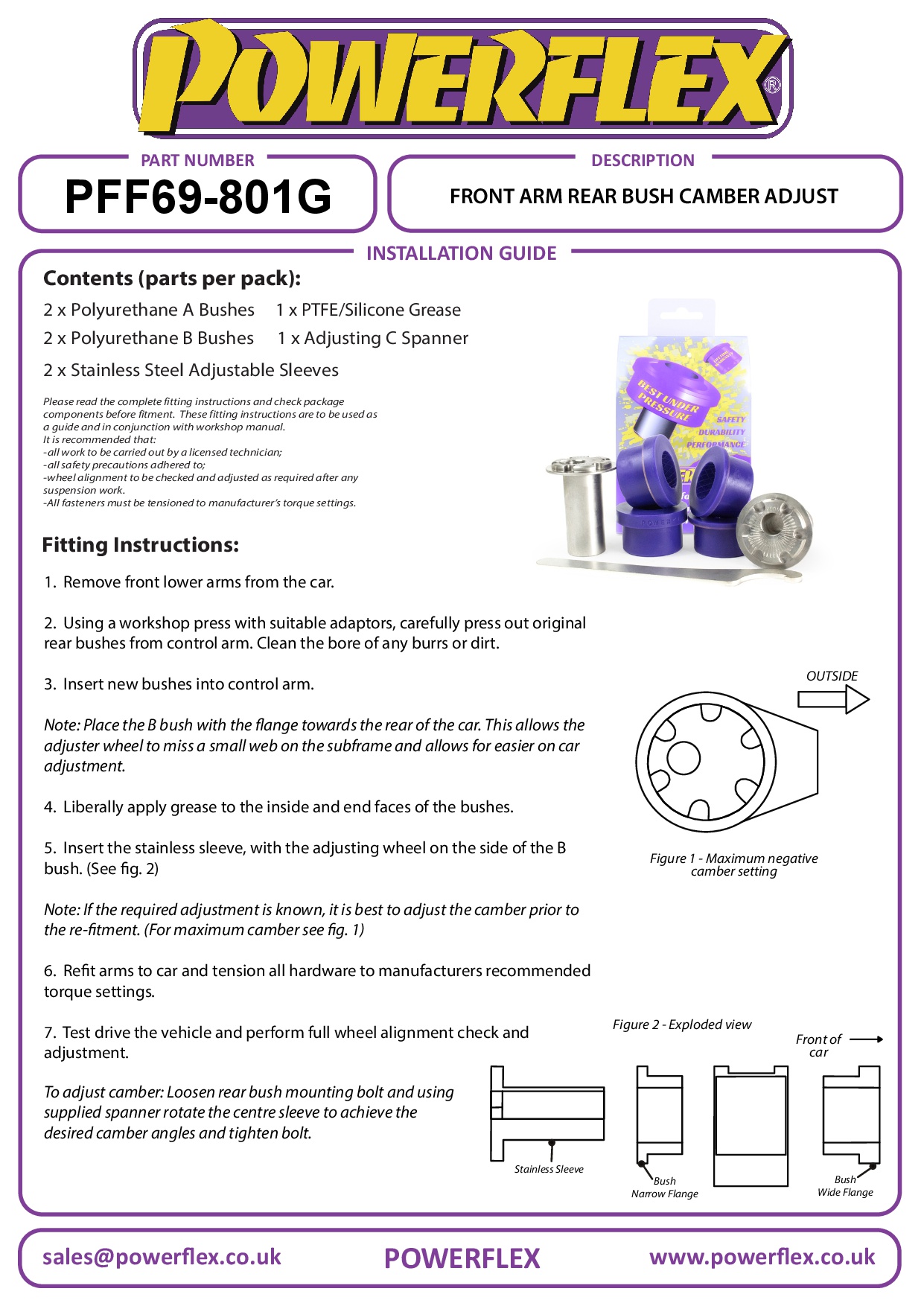 POWERFLEX®

PART NUMBER
PFF69-801G

DESCRIPTION
FRONT ARM REAR BUSH CAMBER ADJUST

INSTALLATION GUIDE

Contents (parts per pack):

2 x Polyurethane A Bushes 1 x PTFE/Silicone Grease
2 x Polyurethane B Bushes 1 x Adjusting C Spanner
2 x Stainless Steel Adjustable Sleeves

Please read the complete fitting instructions and check package components before fitment. These fitting instructions are to be used as a guide and in conjunction with workshop manual.
It is recommended that:
-all work to be carried out by a licensed technician;
-all safety precautions adhered to;
-wheel alignment to be checked and adjusted as required after any suspension work.
-All fasteners must be tensioned to manufacturer's torque settings.

BEST UNDER PRESSURE
SAFETY
DURABILITY
PERFORMANCE

Fitting Instructions:

1. Remove front lower arms from the car.

2. Using a workshop press with suitable adaptors, carefully press out original rear bushes from control arm. Clean the bore of any burrs or dirt.

3. Insert new bushes into control arm.

Note: Place the B bush with the flange towards the rear of the car. This allows the adjuster wheel to miss a small web on the subframe and allows for easier on car adjustment.

4. Liberally apply grease to the inside and end faces of the bushes.

5. Insert the stainless sleeve, with the adjusting wheel on the side of the B bush. (See fig. 2)

Note: If the required adjustment is known, it is best to adjust the camber prior to the re-fitment. (For maximum camber see fig. 1)

6. Refit arms to car and tension all hardware to manufacturers recommended torque settings.

7. Test drive the vehicle and perform full wheel alignment check and adjustment.

To adjust camber: Loosen rear bush mounting bolt and using supplied spanner rotate the centre sleeve to achieve the desired camber angles and tighten bolt.

OUTSIDE

Figure 1 - Maximum negative camber setting

Figure 2 - Exploded view

Front of car

Stainless Sleeve

Bush Narrow Flange

Bush Wide Flange

sales@powerflex.co.uk POWERFLEX www.powerflex.co.uk